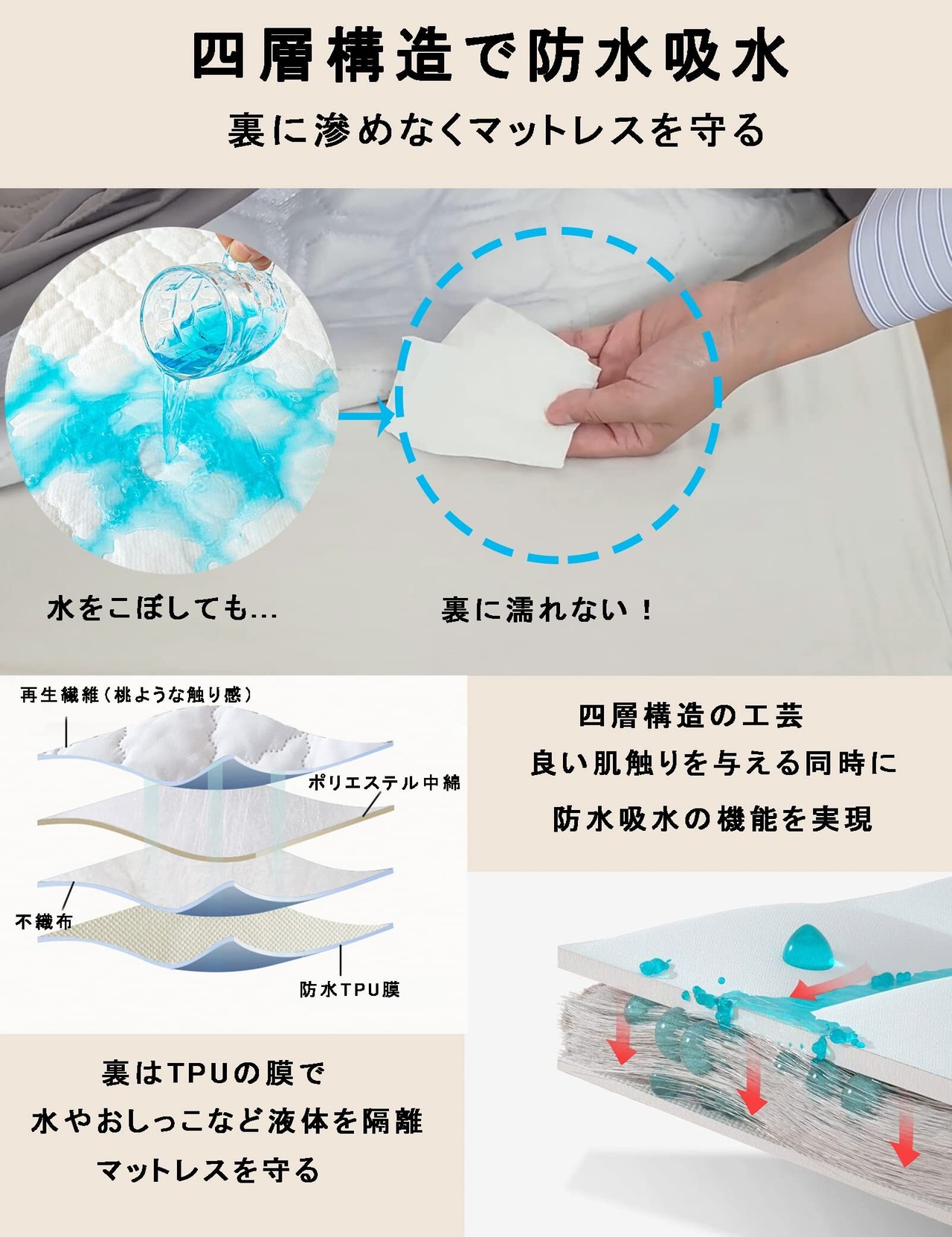 四層構造で防水吸水

裏に滲めなくマットレスを守る

水をこぼしても...

裏に濡れない！

再生繊維（桃ような触り感）

ポリエステル中綿

不織布

防水TPU膜

四層構造の工芸
良い肌触りを与える同時に
防水吸水の機能を実現

裏はTPUの膜で
水やおしっこなど液体を隔離
マットレスを守る