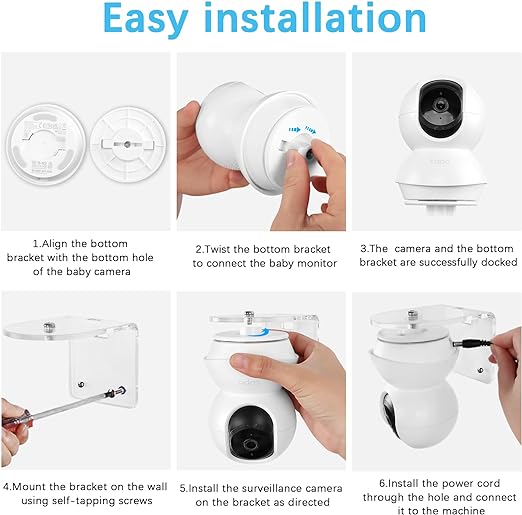 Easy installation

1.Align the bottom bracket with the bottom hole of the baby camera

2.Twist the bottom bracket to connect the baby monitor

3.The camera and the bottom bracket are successfully docked

4.Mount the bracket on the wall using self-tapping screws

5.Install the surveillance camera on the bracket as directed

6.Install the power cord through the hole and connect it to the machine