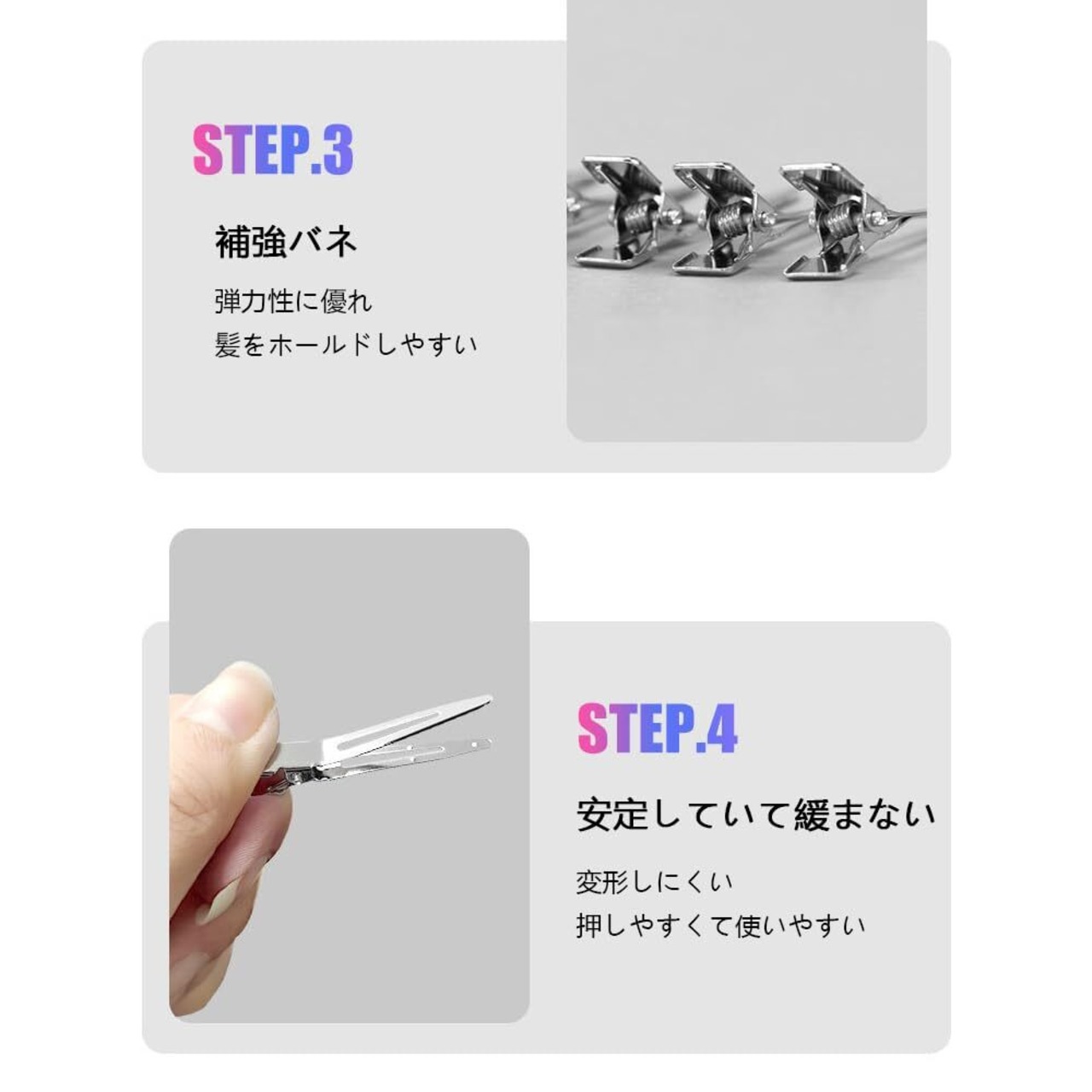 STEP.3

補強バネ

弾力性に優れ
髪をホールドしやすい

STEP.4

安定していて緩まない

変形しにくい
押しやすくて使いやすい