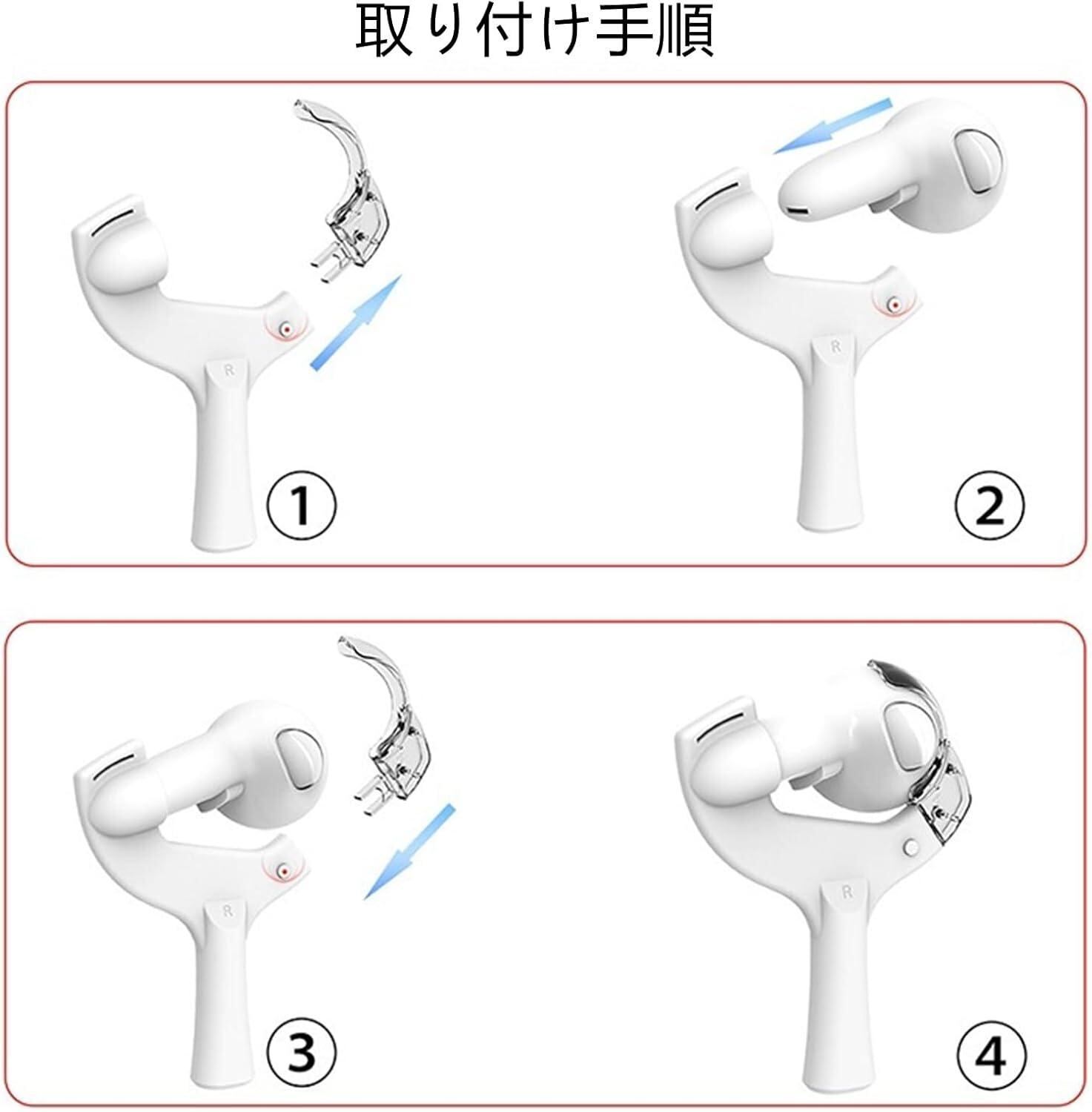 取り付け手順

R

①

R

②

R

③

R

④