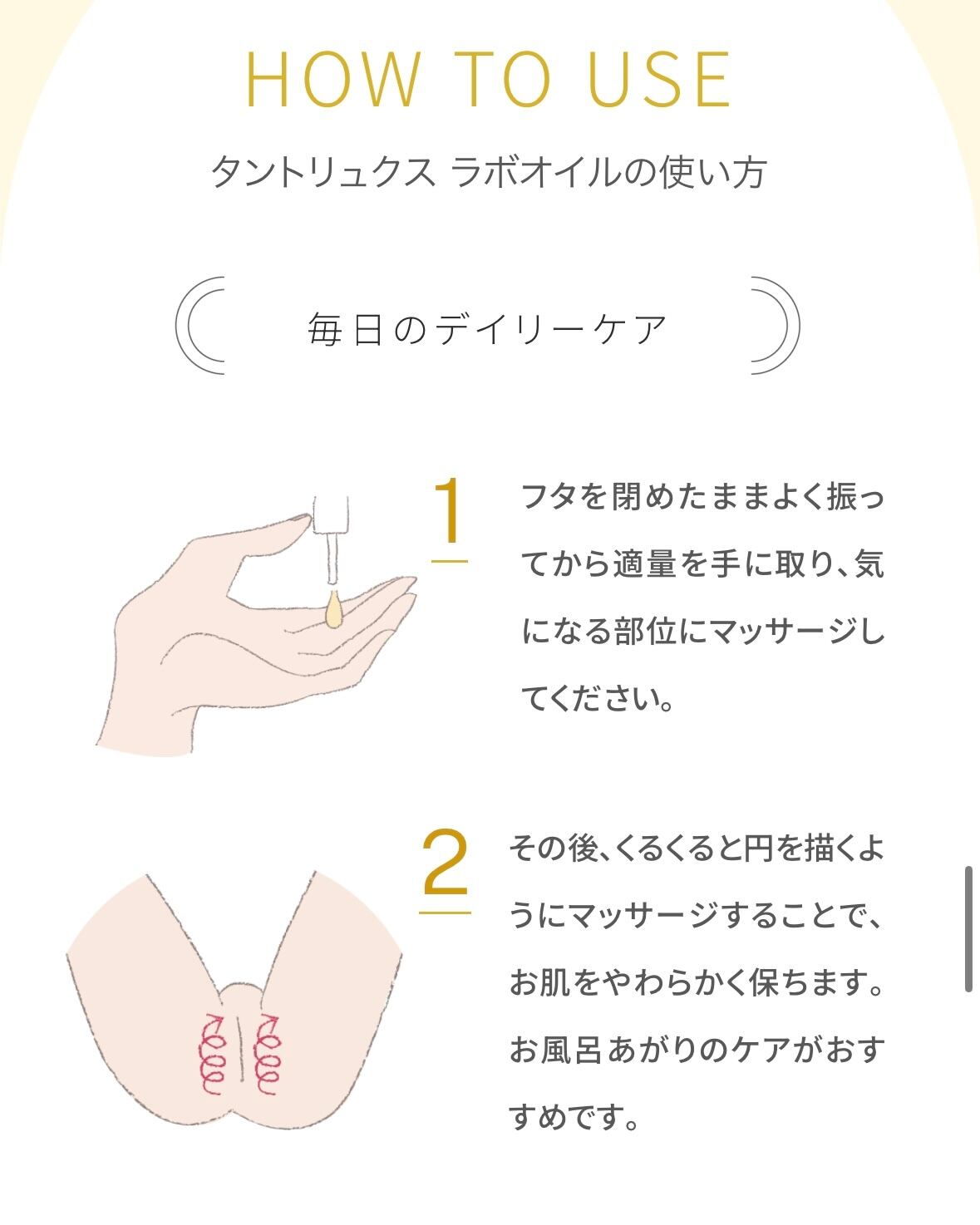 HOW TO USE

タントリュクス ラボオイルの使い方

毎日のデイリーケア

1

フタを閉めたままよく振ってから適量を手に取り、気になる部位にマッサージしてください。

2

その後、くるくると円を描くようにマッサージすることで、お肌をやわらかく保ちます。お風呂あがりのケアがおすすめです。