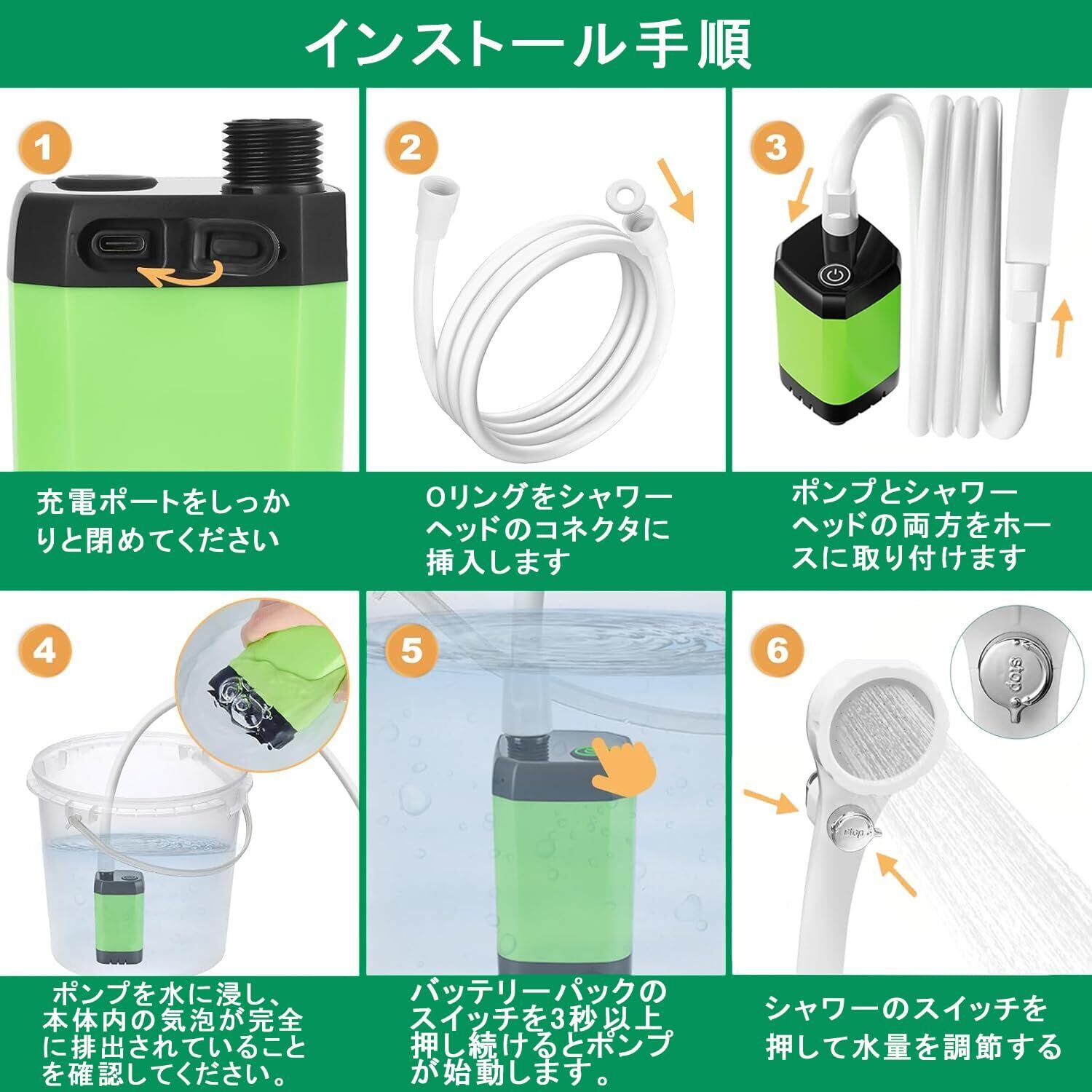 インストール手順

1

充電ポートをしっかりと閉めてください

2

Oリングをシャワーヘッドのコネクタに挿入します

3

ポンプとシャワーヘッドの両方をホースに取り付けます

4

ポンプを水に浸し、本体内の気泡が完全に排出されていることを確認してください。

5

バッテリーパックのスイッチを3秒以上押し続けるとポンプが始動します。

6

stop

stop

シャワーのスイッチを押して水量を調節する