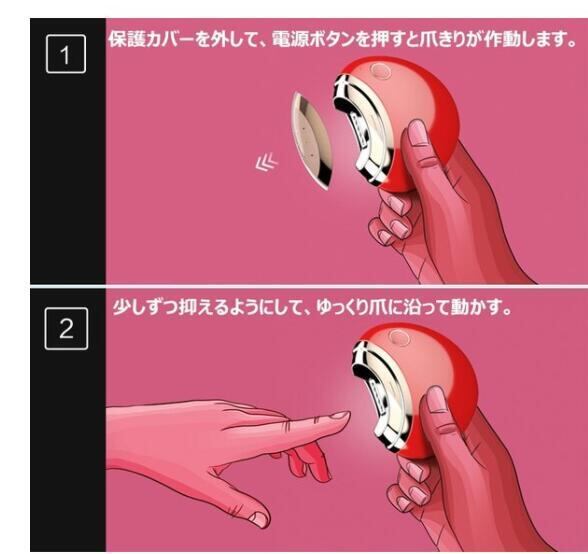 1

保護カバーを外して、電源ボタンを押すと爪きりが作動します。

2

少しずつ抑えるようにして、ゆっくり爪に沿って動かす。