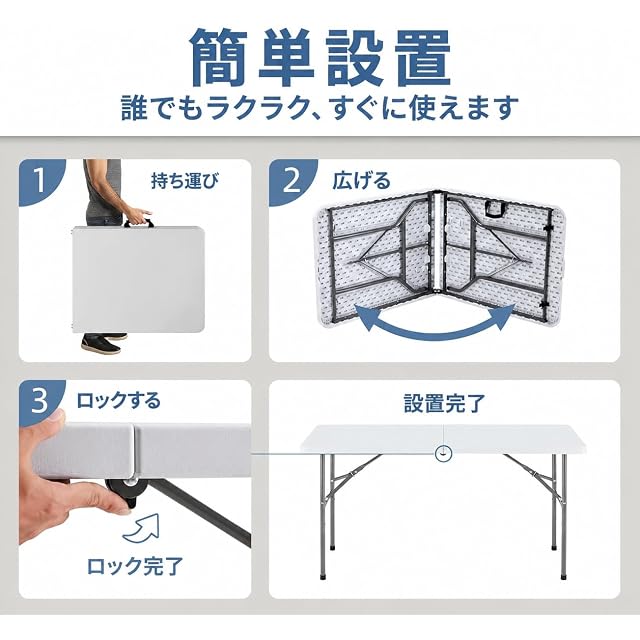 簡単設置
誰でもラクラク、すぐに使えます

1
持ち運び

2
広げる

3
ロックする

ロック完了

設置完了