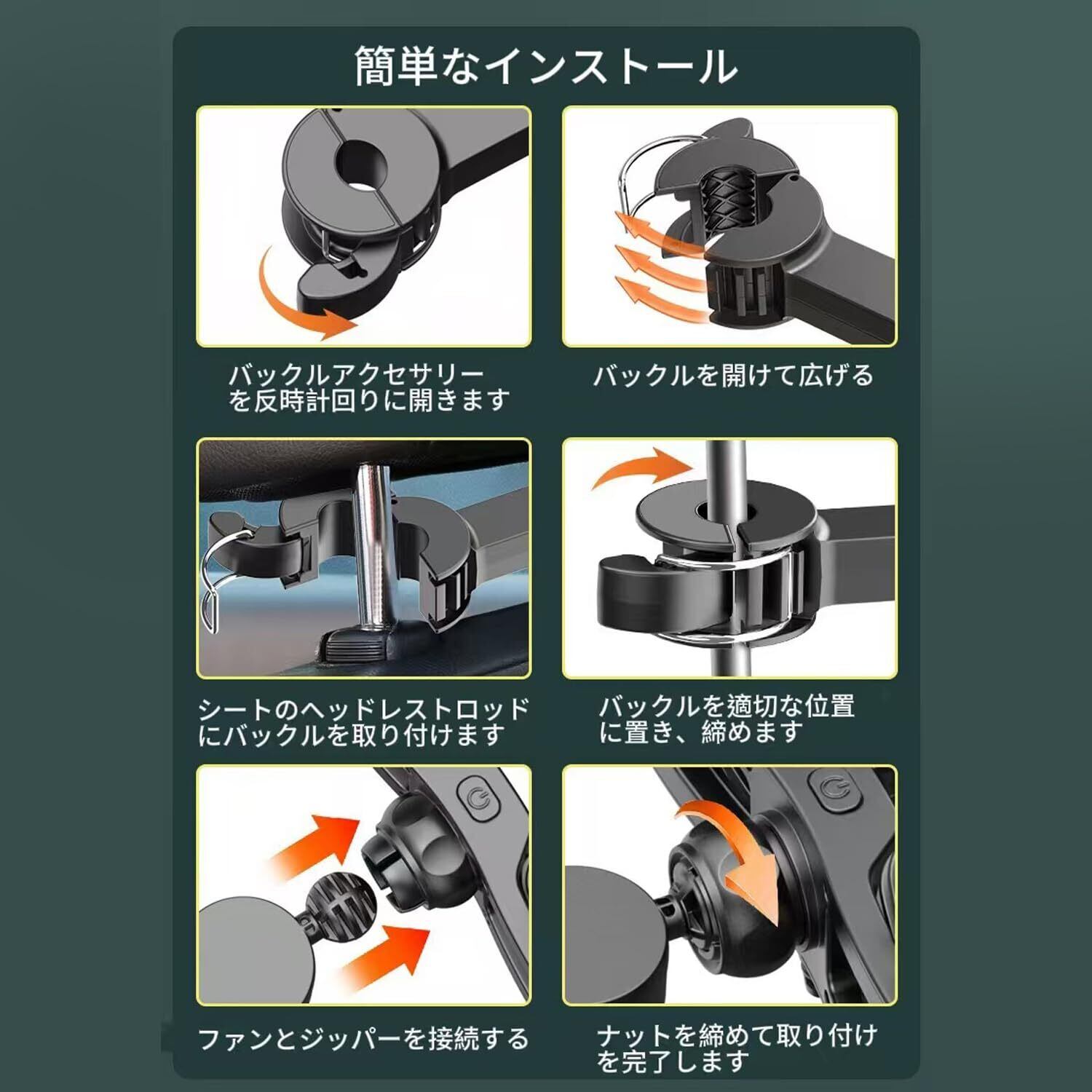 簡単なインストール

バックルアクセサリーを反時計回りに開きます

バックルを開けて広げる

シートのヘッドレストロッドにバックルを取り付けます

バックルを適切な位置に置き、締めます

ファンとジッパーを接続する

ナットを締めて取り付けを完了します