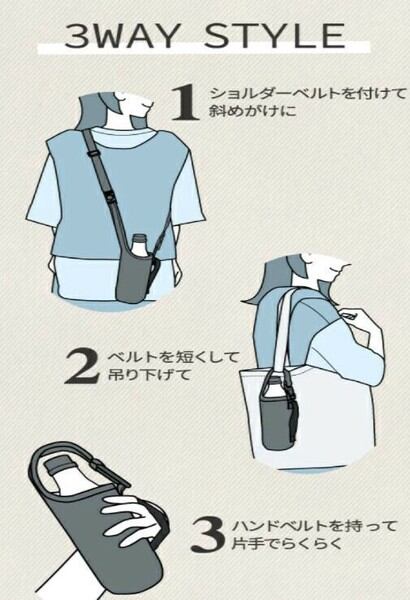 3WAY STYLE

1 ショルダーベルトを付けて斜めがけに

2 ベルトを短くして吊り下げて

3 ハンドベルトを持って片手でらくらく