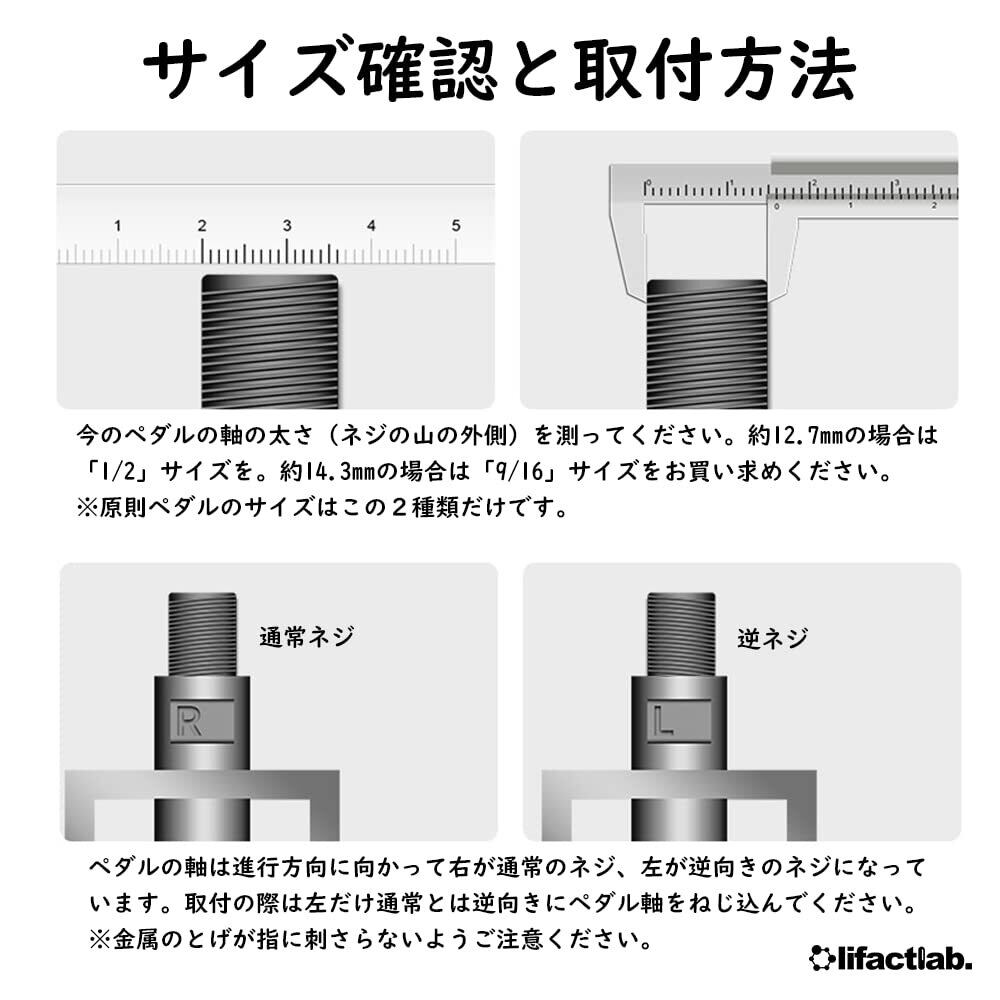 サイズ確認と取付方法

1 2 3 4 5

0 1 2 3
0 1 2

今のペダルの軸の太さ（ネジの山の外側）を測ってください。約12.7mmの場合は「1/2」サイズを。約14.3mmの場合は「9/16」サイズをお買い求めください。
※原則ペダルのサイズはこの２種類だけです。

通常ネジ

R

逆ネジ

L

ペダルの軸は進行方向に向かって右が通常のネジ、左が逆向きのネジになっています。取付の際は左だけ通常とは逆向きにペダル軸をねじ込んでください。
※金属のとげが指に刺さらないようご注意ください。

lifactlab.