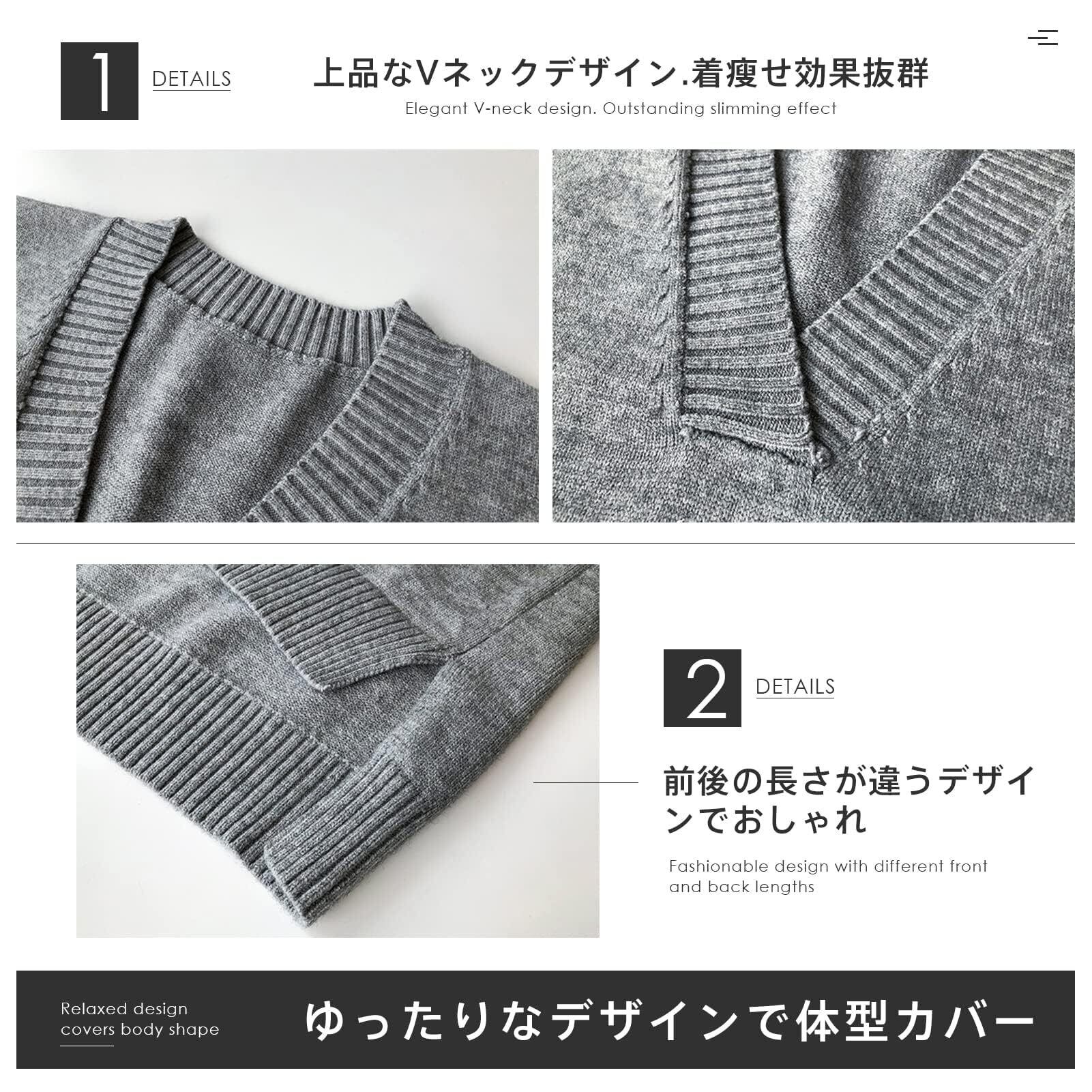 1 DETAILS

上品なVネックデザイン.着痩せ効果抜群

Elegant V-neck design. Outstanding slimming effect

2 DETAILS

前後の長さが違うデザインでおしゃれ

Fashionable design with different front and back lengths

Relaxed design covers body shape

ゆったりなデザインで体型カバー