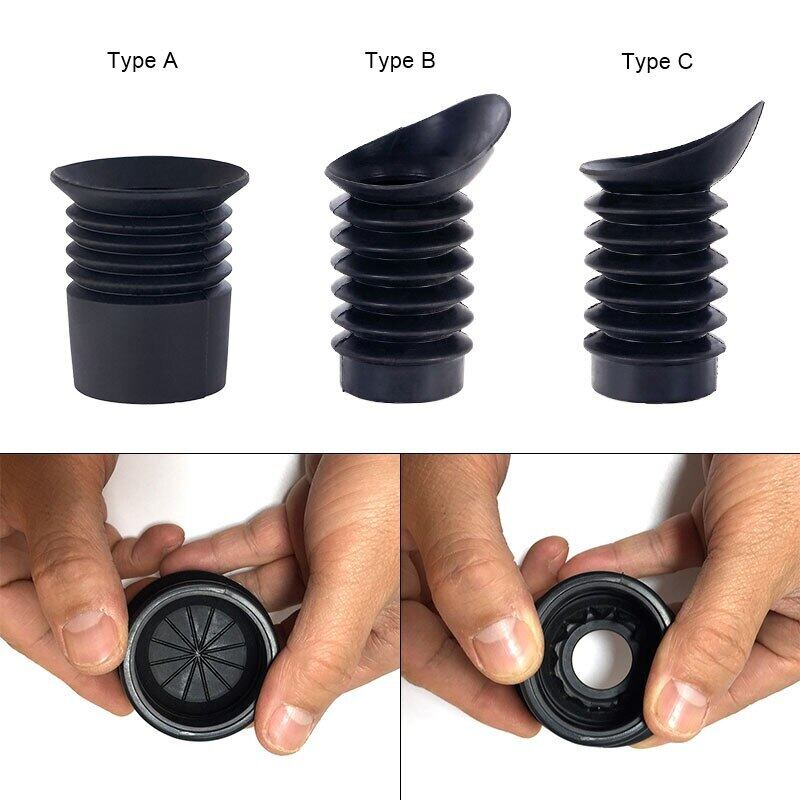 Type A

Type B

Type C