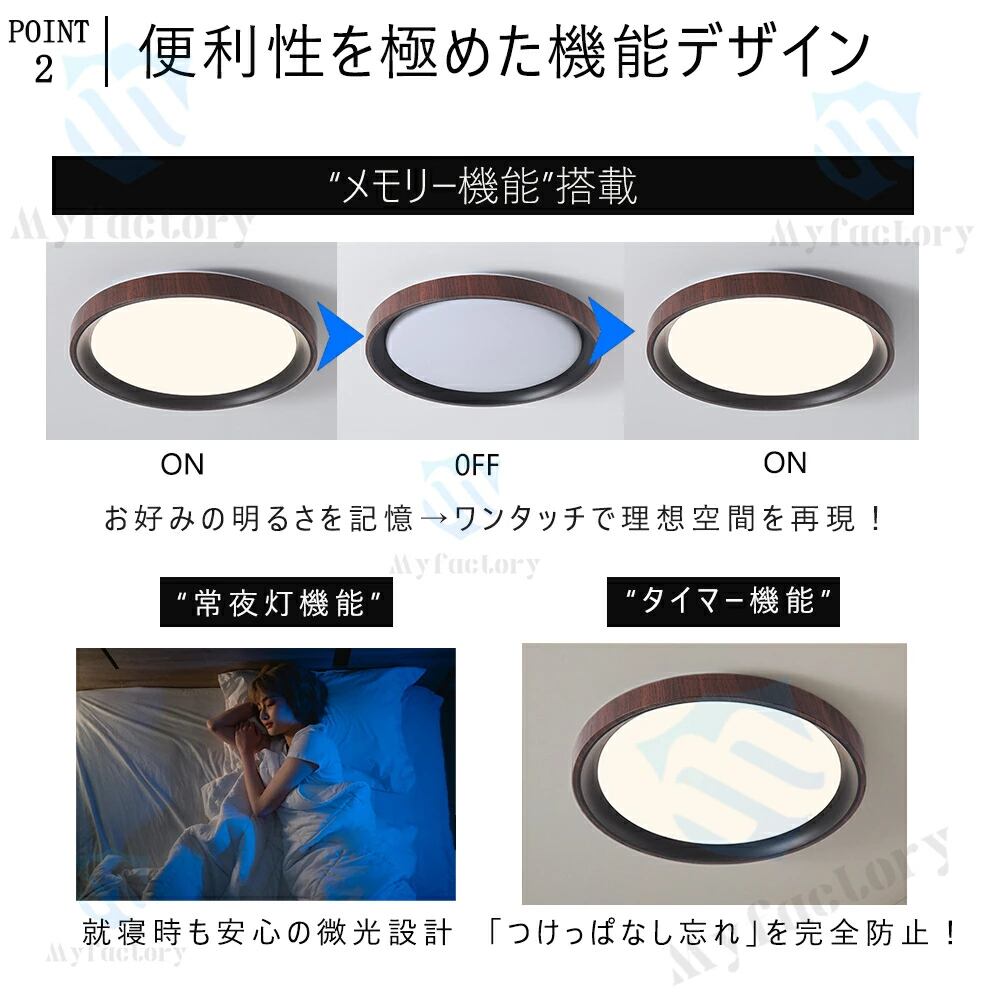 POINT 2 便利性を極めた機能デザイン

"メモリー機能"搭載

Myfactory

Myfactory

ON

0FF

ON

お好みの明るさを記憶→ワンタッチで理想空間を再現！

Myfactory

"常夜灯機能"

"タイマー機能"

就寝時も安心の微光設計

「つけっぱなし忘れ」を完全防止！

Myfactory

Myfactory