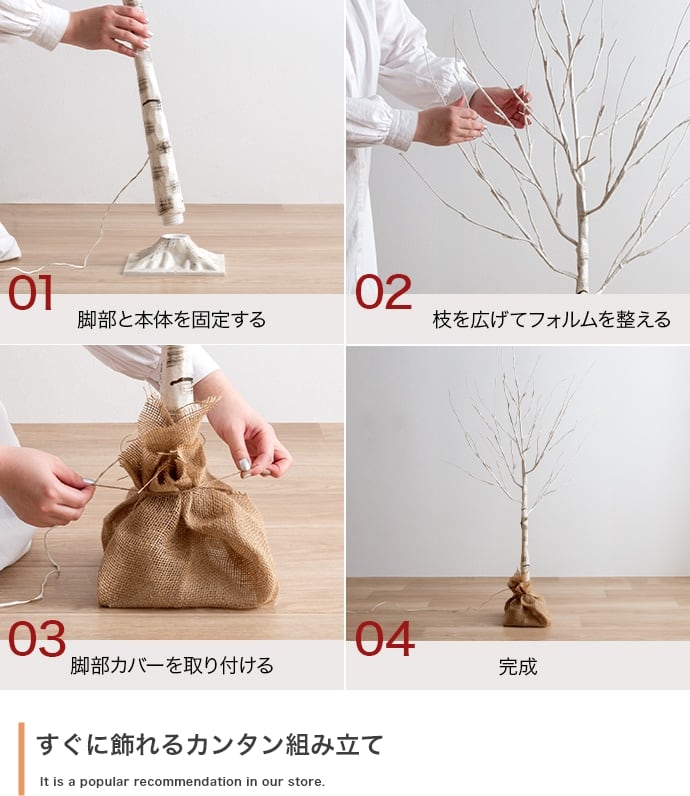 01
脚部と本体を固定する

02
枝を広げてフォルムを整える

03
脚部カバーを取り付ける

04
完成

すぐに飾れるカンタン組み立て

It is a popular recommendation in our store.