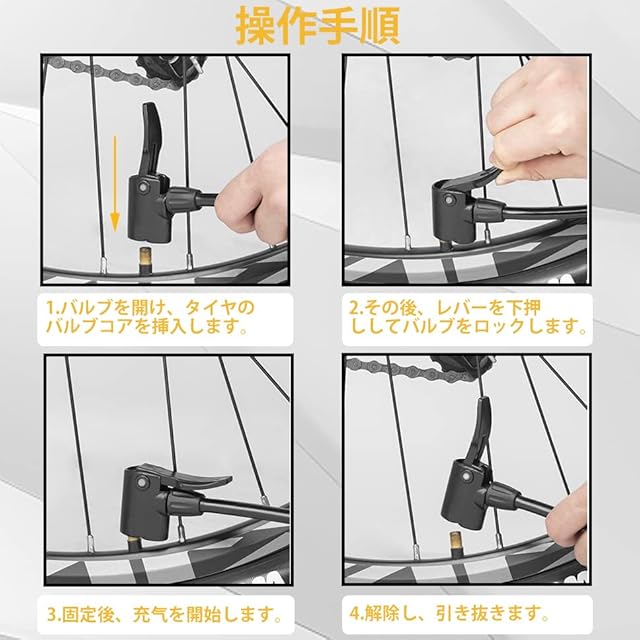 操作手順

1.バルブを開け、タイヤのバルブコアを挿入します。

2.その後、レバーを下押ししてバルブをロックします。

3.固定後、充气を開始します。

4.解除し、引き抜きます。