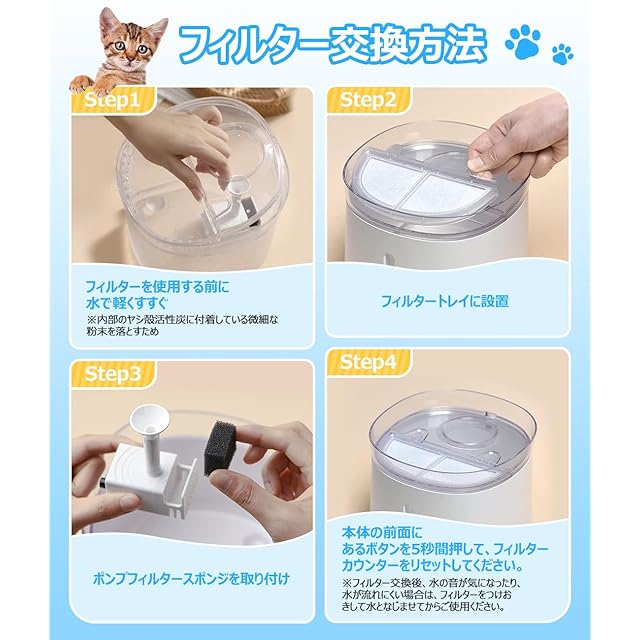 フィルター交換方法

Step1

フィルターを使用する前に水で軽くすすぐ
※内部のヤシ殻活性炭に付着している微細な粉末を落とすため

Step2

フィルタートレイに設置

Step3

ポンプフィルタースポンジを取り付け

Step4

本体の前面にあるボタンを5秒間押して、フィルターカウンターをリセットしてください。
※フィルター交換後、水の音が気になったり、水が流れにくい場合は、フィルターをつけおきして水となじませてからご使用ください。