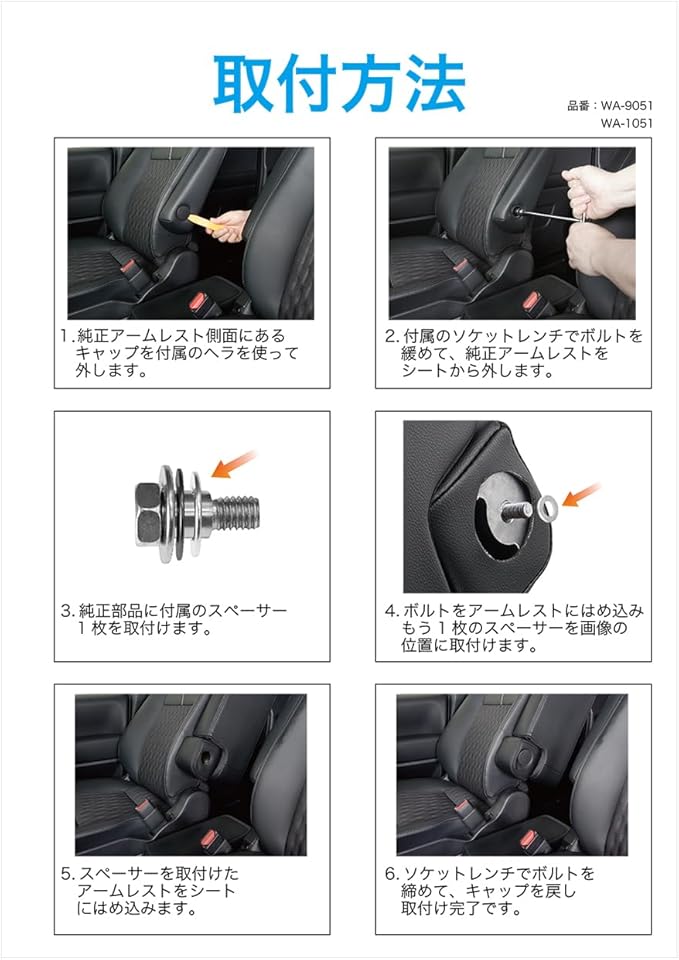 取付方法

品番：WA-9051
WA-1051

1. 純正アームレスト側面にあるキャップを付属のヘラを使って外します。

2. 付属のソケットレンチでボルトを緩めて、純正アームレストをシートから外します。

3. 純正部品に付属のスペーサー１枚を取付けます。

4. ボルトをアームレストにはめ込みもう１枚のスペーサーを画像の位置に取付けます。

5. スペーサーを取付けたアームレストをシートにはめ込みます。

6. ソケットレンチでボルトを締めて、キャップを戻し取付け完了です。