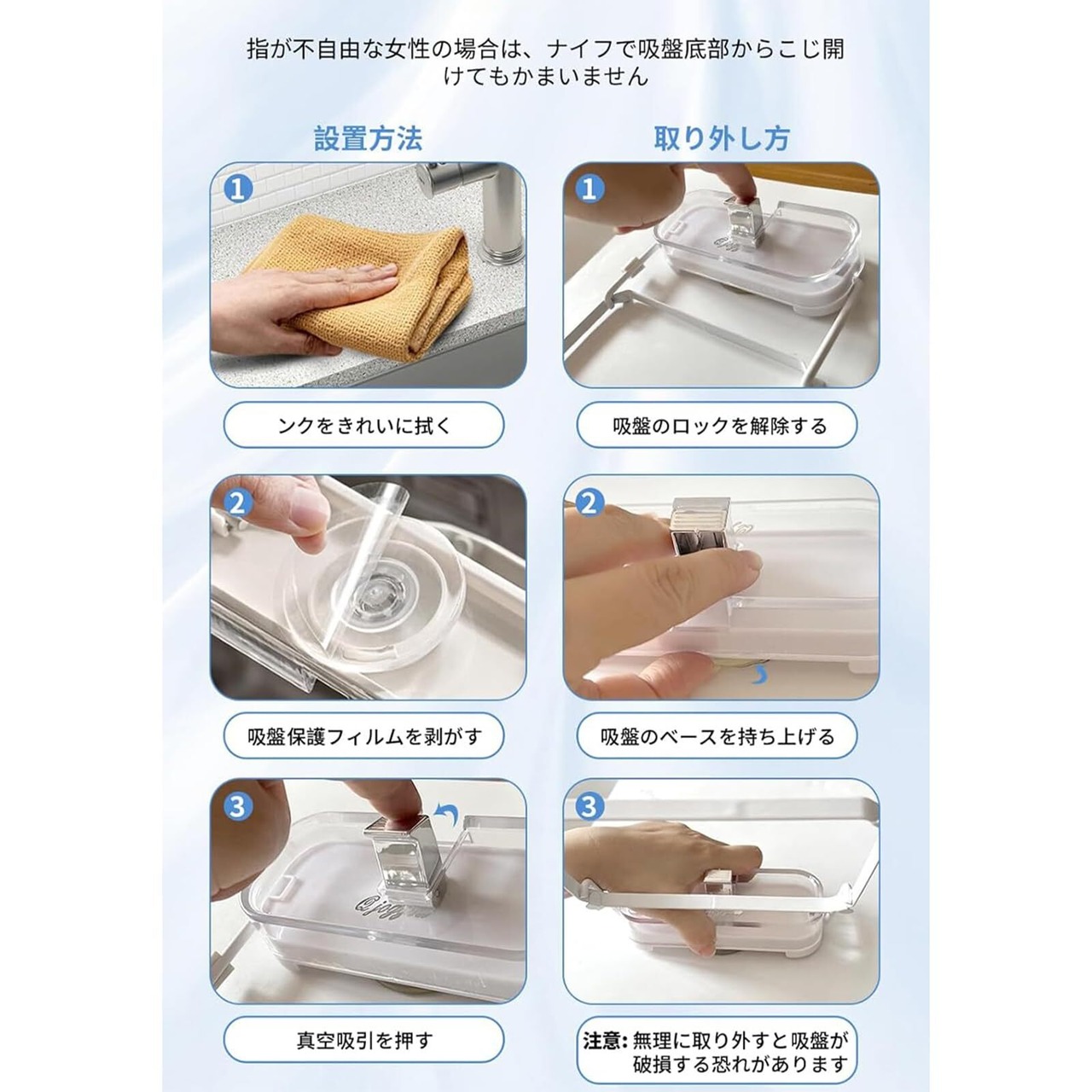 指が不自由な女性の場合は、ナイフで吸盤底部からこじ開けてもかまいません

設置方法

1

ンクをきれいに拭く

2

吸盤保護フィルムを剥がす

3

真空吸引を押す

取り外し方

1

吸盤のロックを解除する

2

吸盤のベースを持ち上げる

3

注意: 無理に取り外すと吸盤が破損する恐れがあります