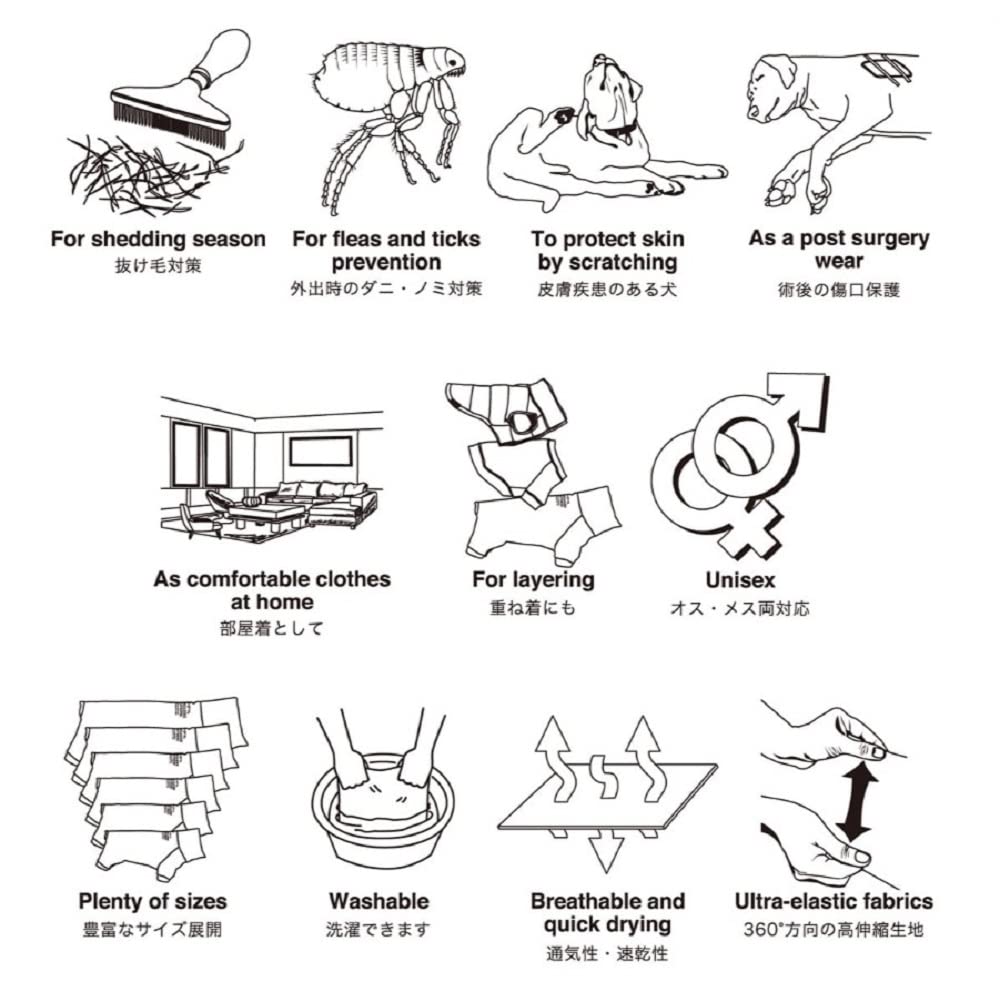 For shedding season
抜け毛対策

For fleas and ticks prevention
外出時のダニ・ノミ対策

To protect skin by scratching
皮膚疾患のある犬

As a post surgery wear
術後の傷口保護

As comfortable clothes at home
部屋着として

For layering
重ね着にも

Unisex
オス・メス両対応

Plenty of sizes
豊富なサイズ展開

Washable
洗濯できます

Breathable and quick drying
通気性・速乾性

Ultra-elastic fabrics
360°方向の高伸縮生地