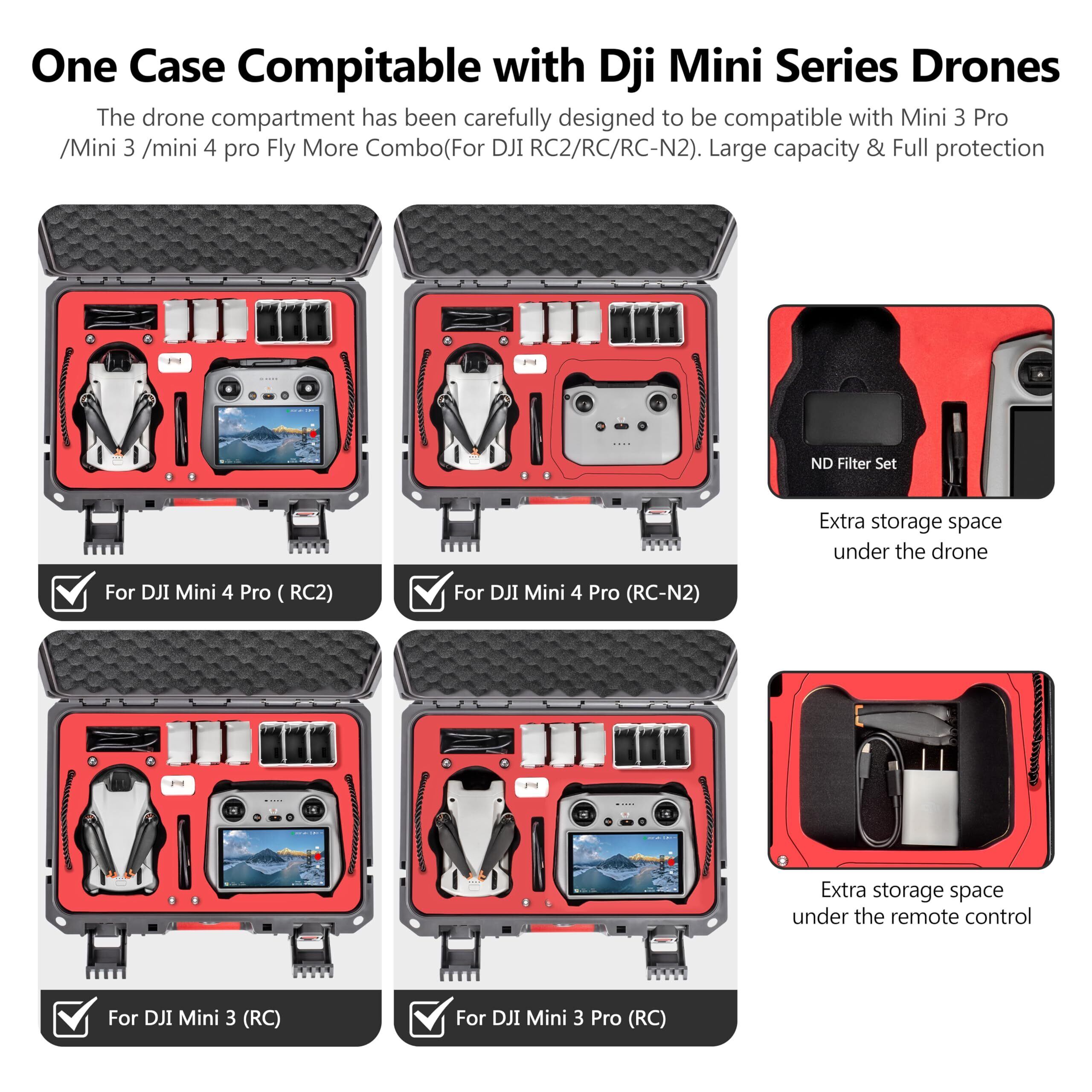 One Case Compitable with Dji Mini Series Drones

The drone compartment has been carefully designed to be compatible with Mini 3 Pro /Mini 3 /mini 4 pro Fly More Combo(For DJI RC2/RC/RC-N2). Large capacity & Full protection

For DJI Mini 4 Pro ( RC2)

For DJI Mini 4 Pro (RC-N2)

ND Filter Set

Extra storage space under the drone

For DJI Mini 3 (RC)

For DJI Mini 3 Pro (RC)

Extra storage space under the remote control