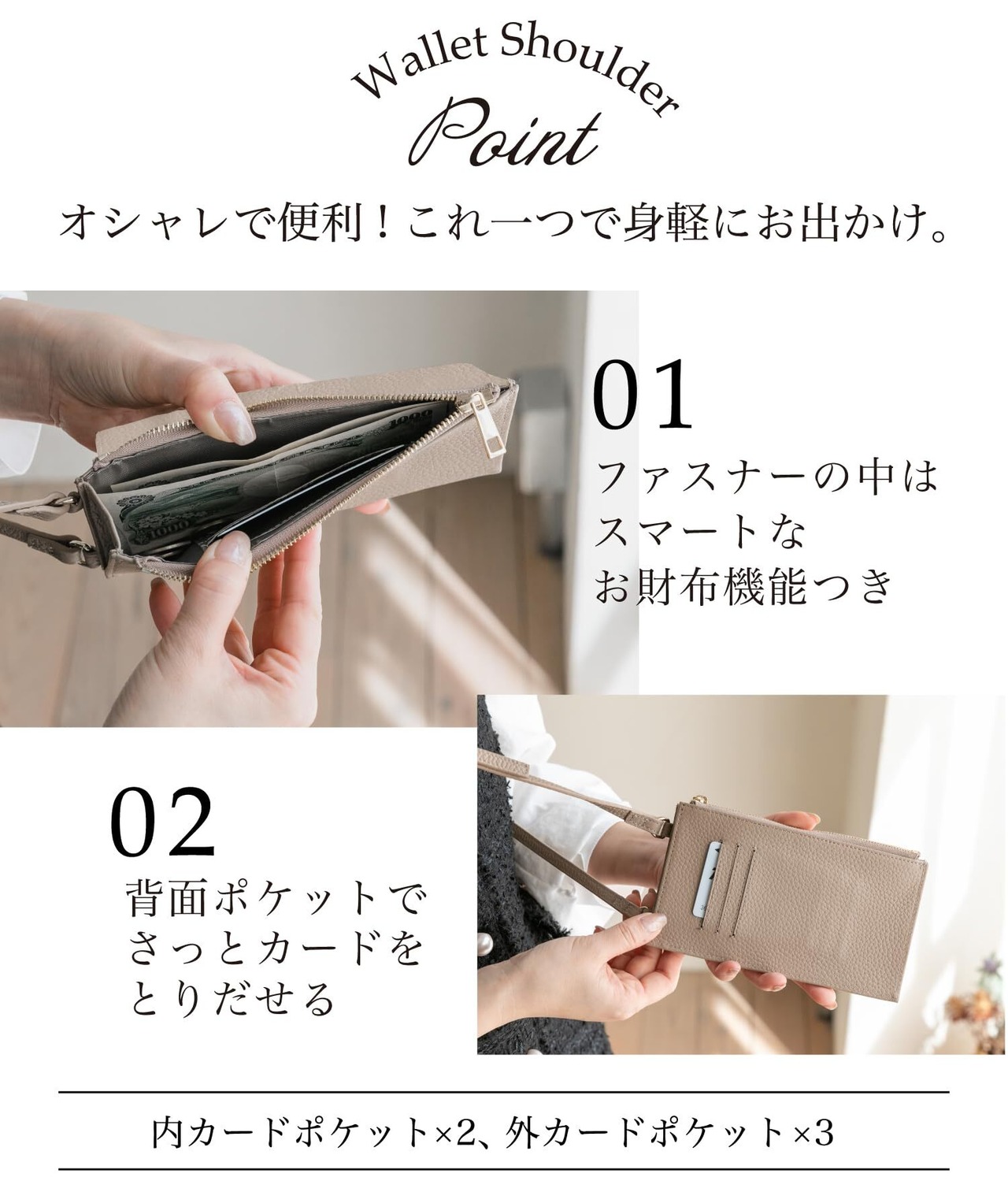 Wallet Shoulder
Point

オシャレで便利！これ一つで身軽にお出かけ。

01
ファスナーの中は
スマートな
お財布機能つき

02
背面ポケットで
さっとカードを
とりだせる

内カードポケット×2、外カードポケット×3