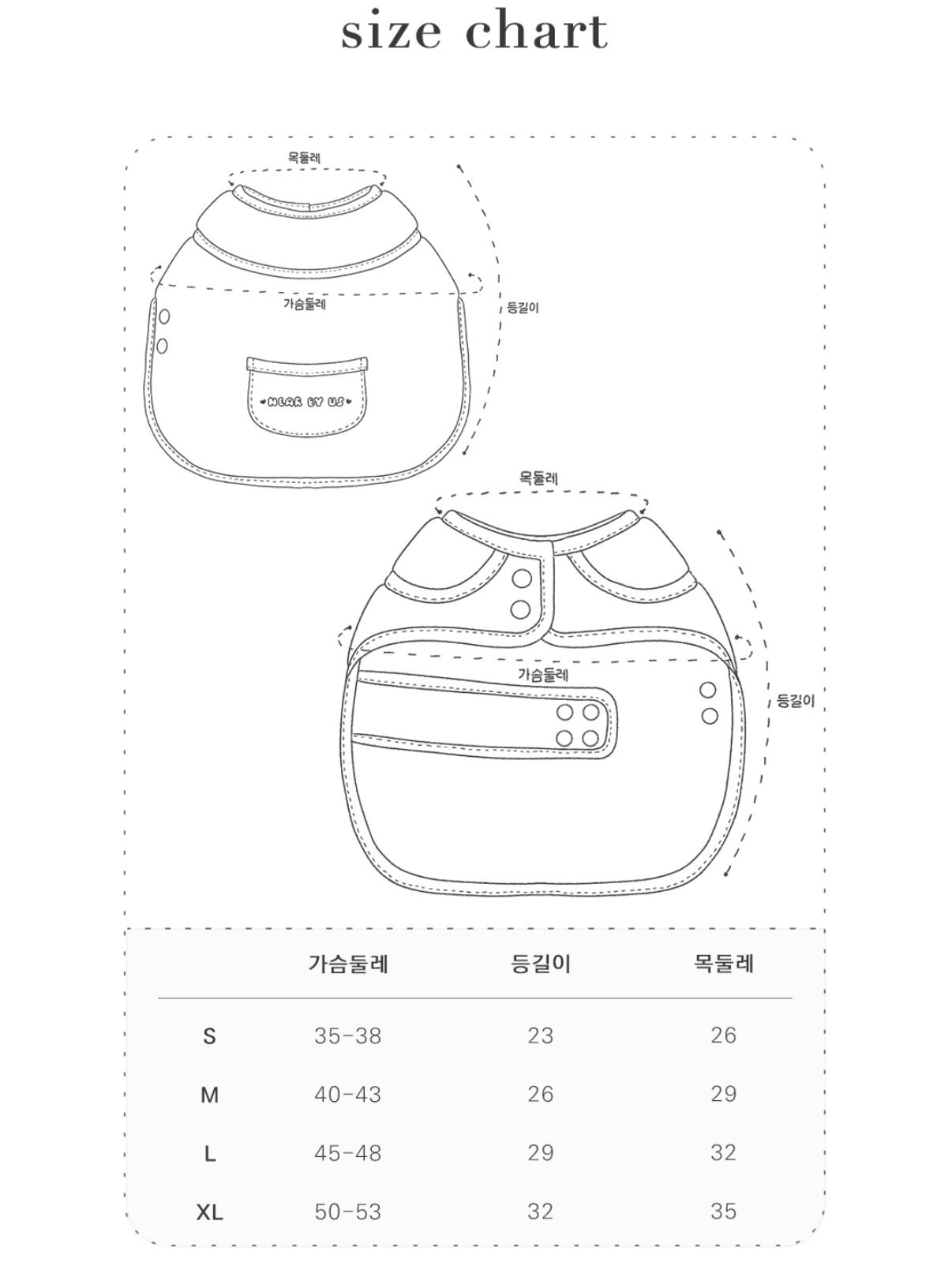 size chart

목둘레

가슴둘레

등길이

WEAR BY US

목둘레

가슴둘레

등길이

| | 가슴둘레 | 등길이 | 목둘레 |
|---|---|---|---|
| S | 35-38 | 23 | 26 |
| M | 40-43 | 26 | 29 |
| L | 45-48 | 29 | 32 |
| XL | 50-53 | 32 | 35 |