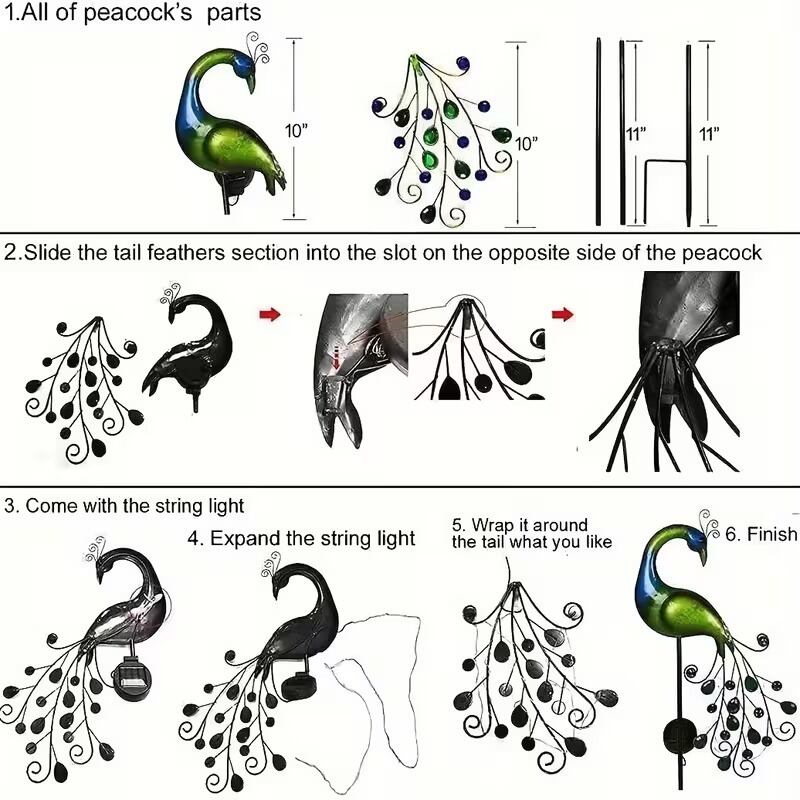 1.All of peacock's parts

10"

10"

11"

11"

2.Slide the tail feathers section into the slot on the opposite side of the peacock

3. Come with the string light

4. Expand the string light

5. Wrap it around the tail what you like

6. Finish