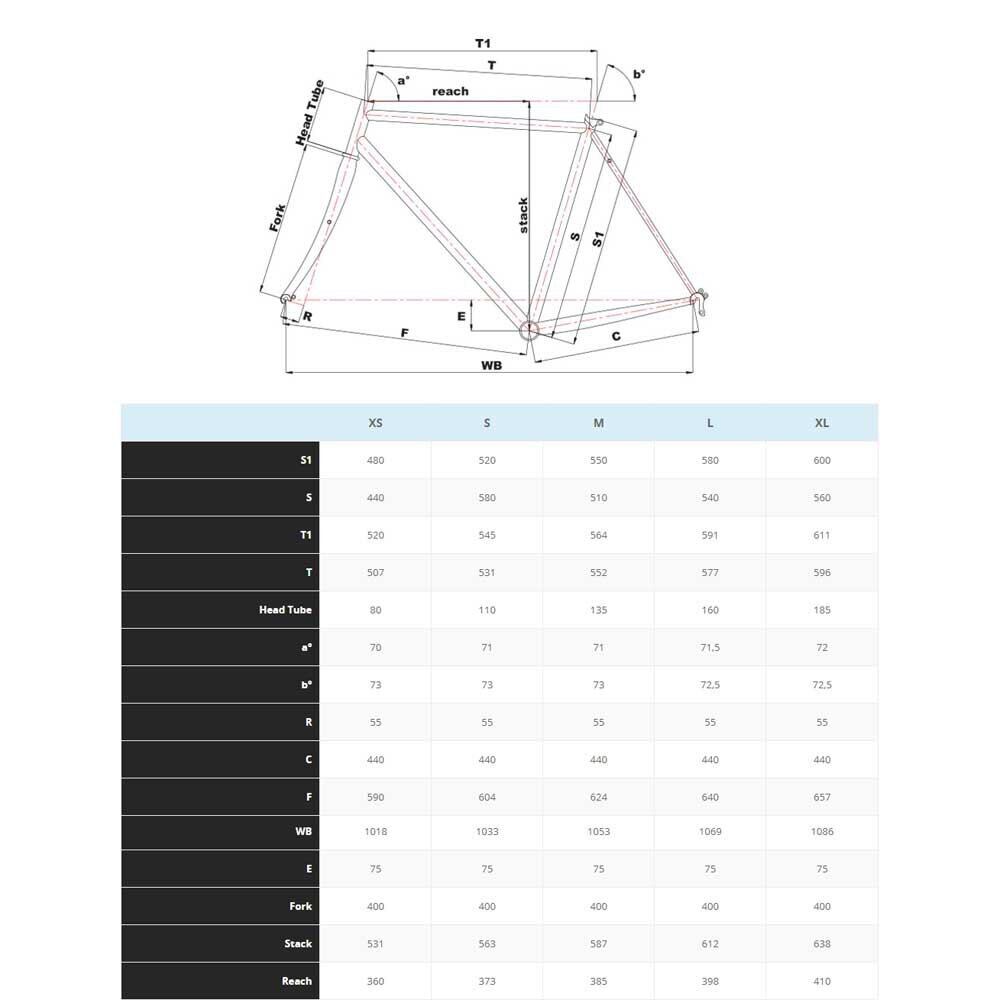 T1
T
a°
b°
reach
Head Tube
Fork
stack
S
S1
E
R
F
C
WB

|  | XS | S | M | L | XL |
|---|---|---|---|---|---|
| S1 | 480 | 520 | 550 | 580 | 600 |
| S | 440 | 580 | 510 | 540 | 560 |
| T1 | 520 | 545 | 564 | 591 | 611 |
| T | 507 | 531 | 552 | 577 | 596 |
| Head Tube | 80 | 110 | 135 | 160 | 185 |
| a° | 70 | 71 | 71 | 71,5 | 72 |
| b° | 73 | 73 | 73 | 72,5 | 72,5 |
| R | 55 | 55 | 55 | 55 | 55 |
| C | 440 | 440 | 440 | 440 | 440 |
| F | 590 | 604 | 624 | 640 | 657 |
| WB | 1018 | 1033 | 1053 | 1069 | 1086 |
| E | 75 | 75 | 75 | 75 | 75 |
| Fork | 400 | 400 | 400 | 400 | 400 |
| Stack | 531 | 563 | 587 | 612 | 638 |
| Reach | 360 | 373 | 385 | 398 | 410 |