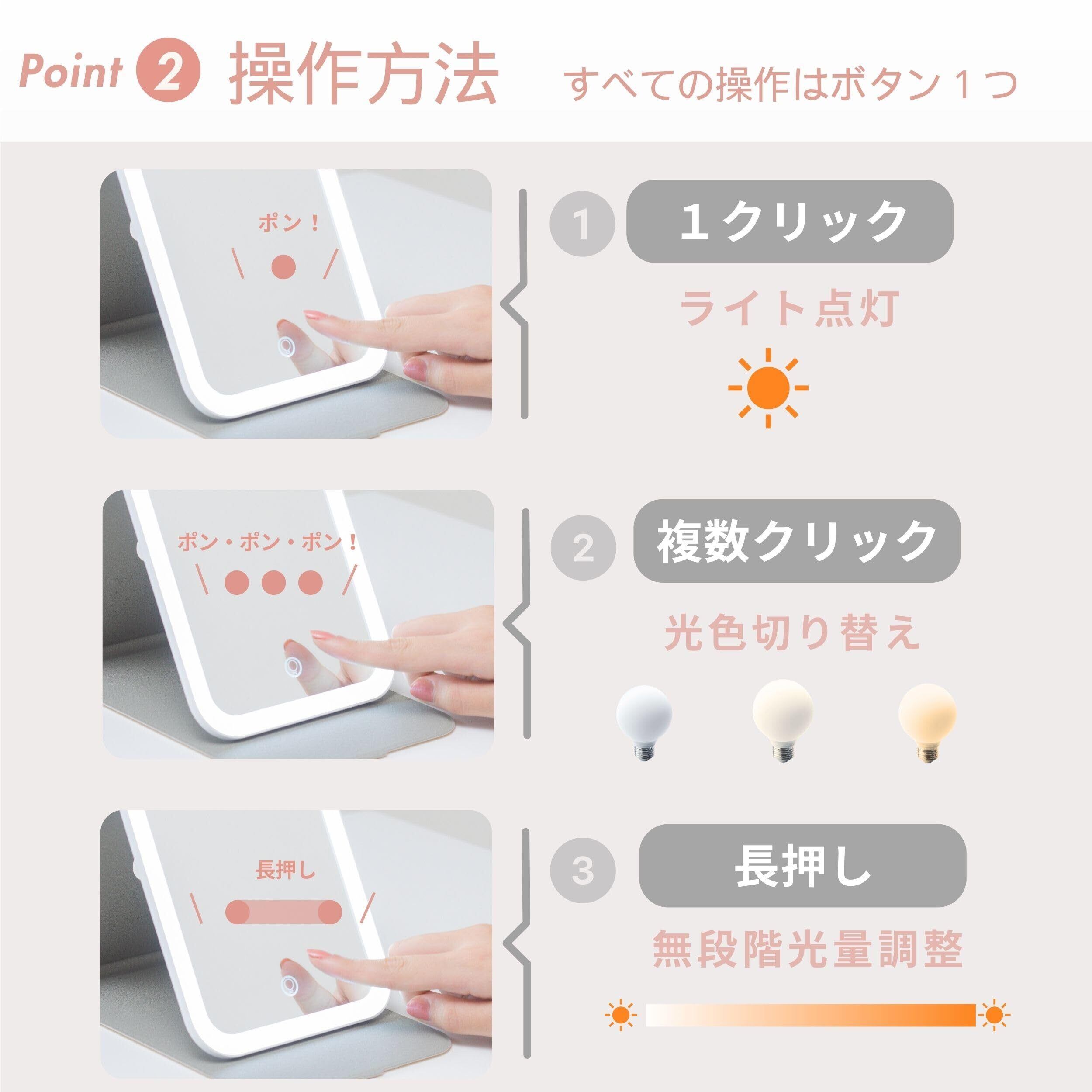 Point 2 操作方法 すべての操作はボタン１つ

ポン！

1 １クリック

ライト点灯

ポン・ポン・ポン！

2 複数クリック

光色切り替え

長押し

3 長押し

無段階光量調整