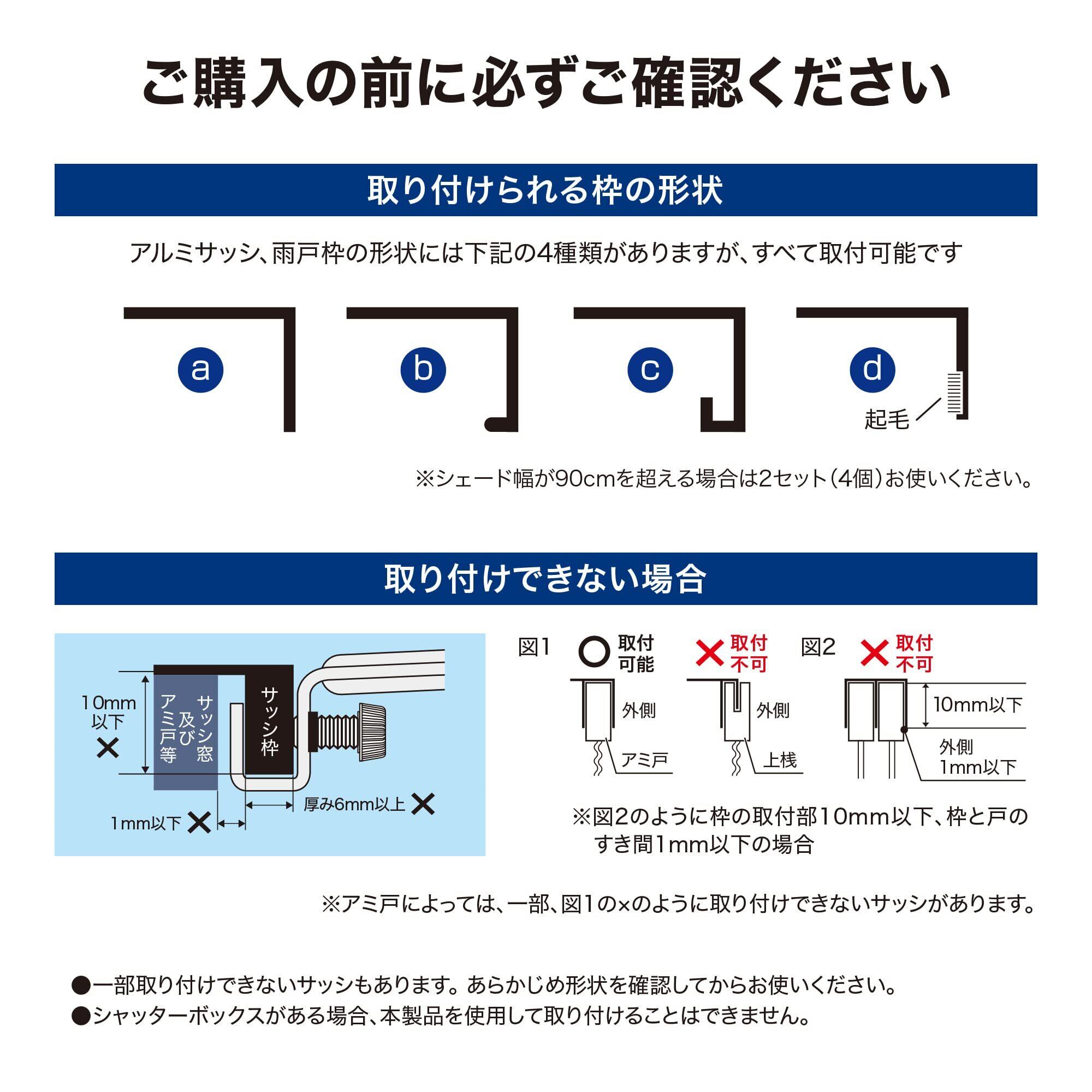 ご購入の前に必ずご確認ください

取り付けられる枠の形状

アルミサッシ、雨戸枠の形状には下記の4種類がありますが、すべて取付可能です

a

b

c

d

起毛

※シェード幅が90cmを超える場合は2セット(4個)お使いください。

取り付けできない場合

10mm以下 ×

サッシ窓及びアミ戸等

サッシ枠

1mm以下 ×

厚み6mm以上 ×

図1 ○ 取付可能

外側

アミ戸

× 取付不可

外側

上桟

図2 × 取付不可

10mm以下

外側 1mm以下

※図2のように枠の取付部10mm以下、枠と戸のすき間1mm以下の場合

※アミ戸によっては、一部、図1の×のように取り付けできないサッシがあります。

●一部取り付けできないサッシもあります。あらかじめ形状を確認してからお使いください。
●シャッターボックスがある場合、本製品を使用して取り付けることはできません。