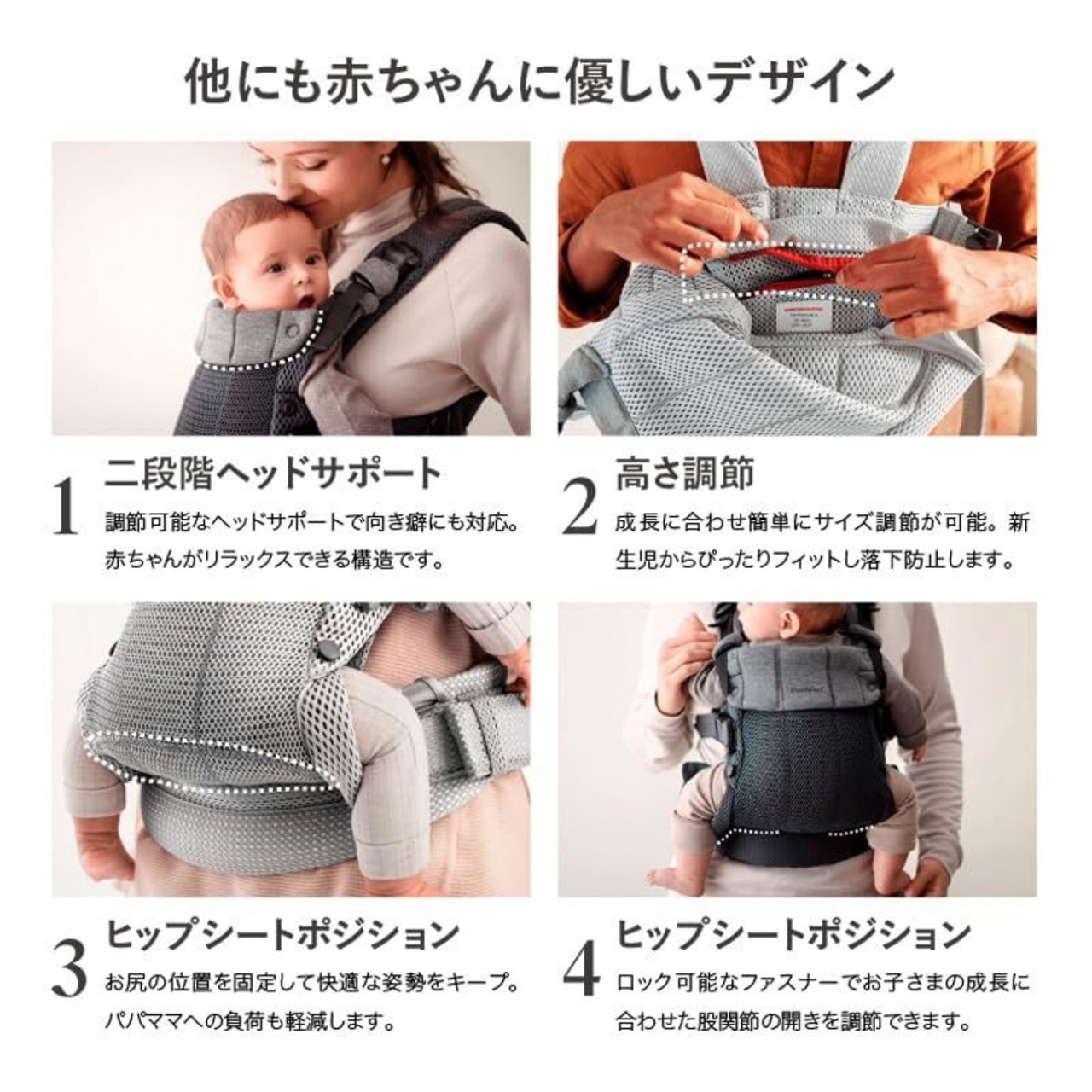 他にも赤ちゃんに優しいデザイン

1 二段階ヘッドサポート
調節可能なヘッドサポートで向き癖にも対応。赤ちゃんがリラックスできる構造です。

2 高さ調節
成長に合わせ簡単にサイズ調節が可能。新生児からぴったりフィットし落下防止します。

3 ヒップシートポジション
お尻の位置を固定して快適な姿勢をキープ。パパママへの負荷も軽減します。

4 ヒップシートポジション
ロック可能なファスナーでお子さまの成長に合わせた股関節の開きを調節できます。