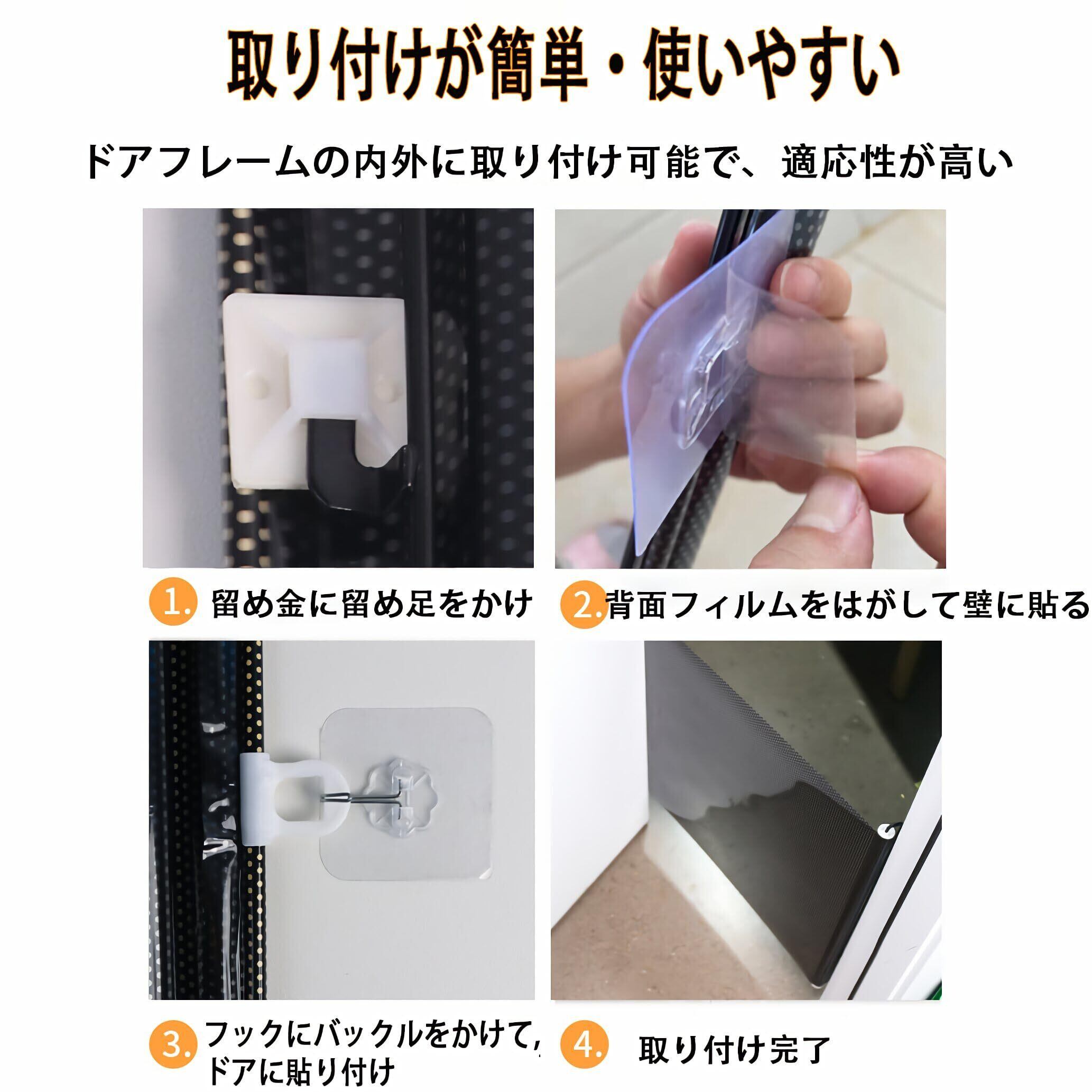 取り付けが簡単・使いやすい

ドアフレームの内外に取り付け可能で、適応性が高い

1. 留め金に留め足をかけ

2. 背面フィルムをはがして壁に貼る

3. フックにバックルをかけて, ドアに貼り付け

4. 取り付け完了