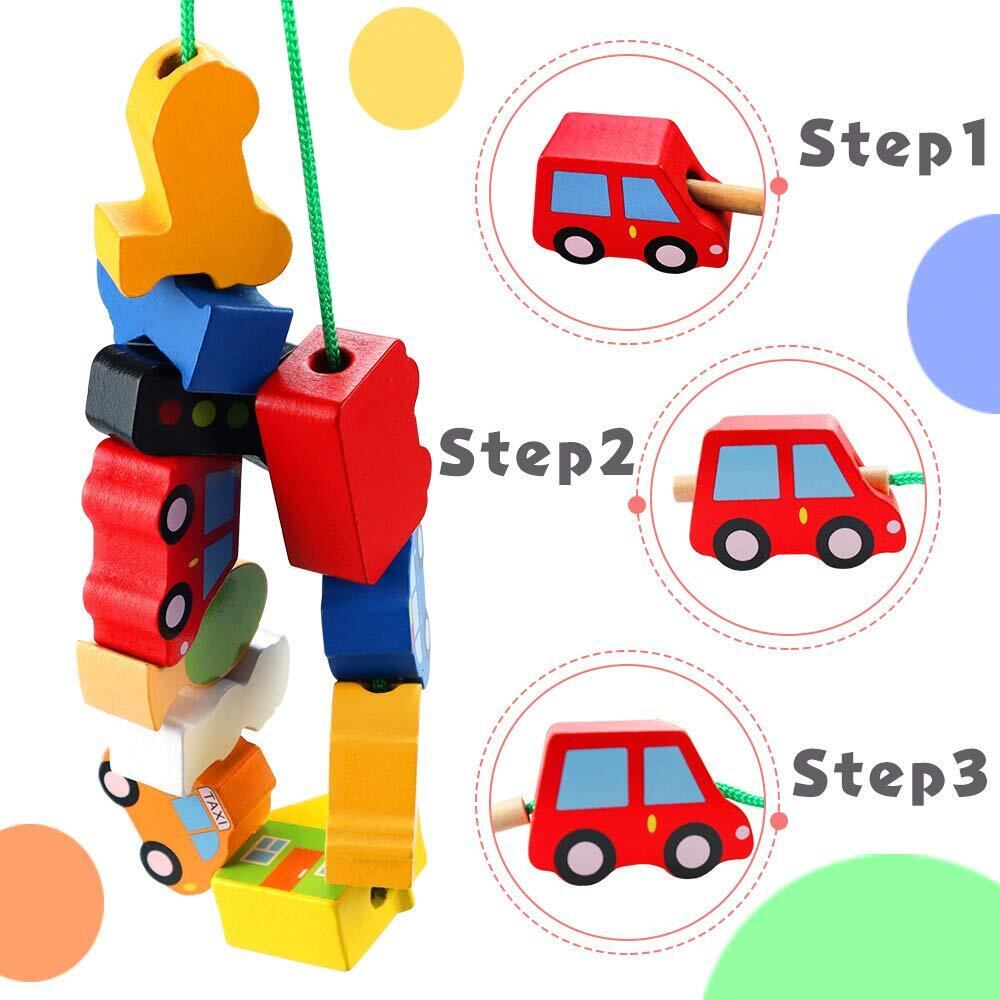 Step1

Step2

Step3

TAXI