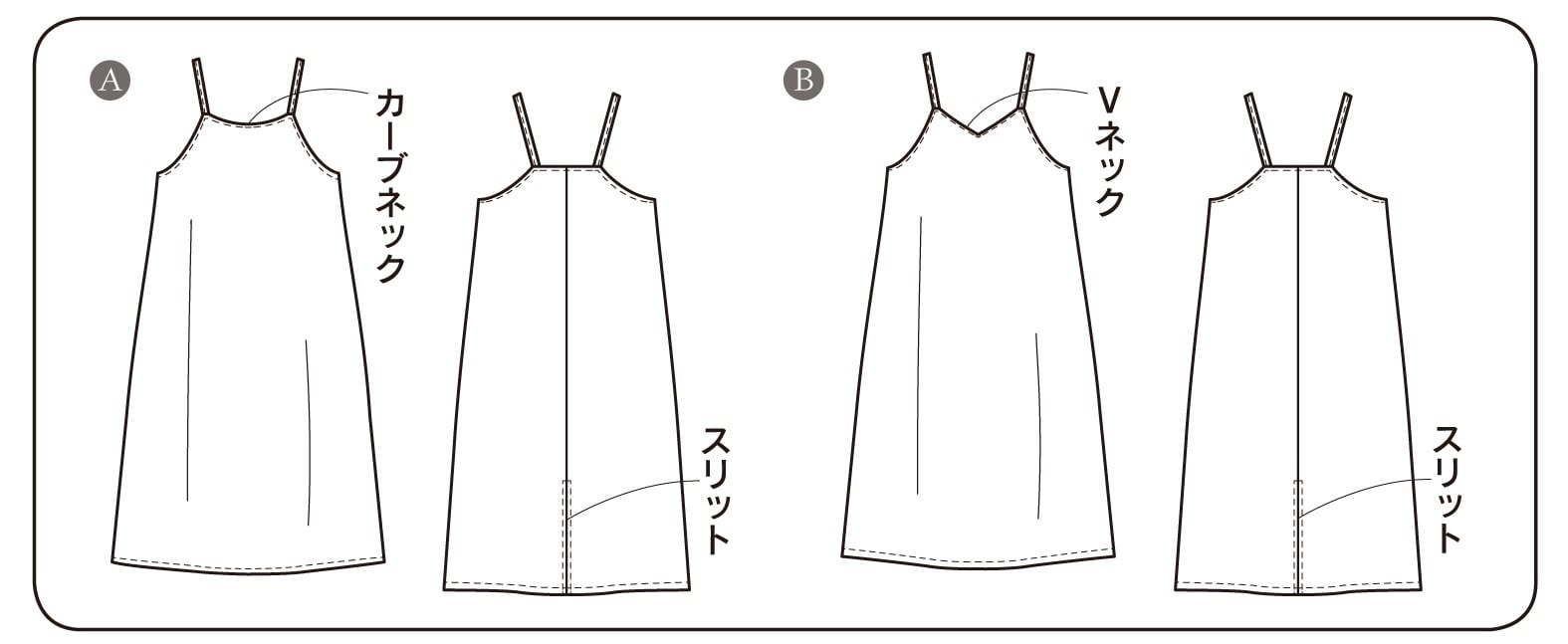 A

カーブネック

スリット

B

Vネック

スリット