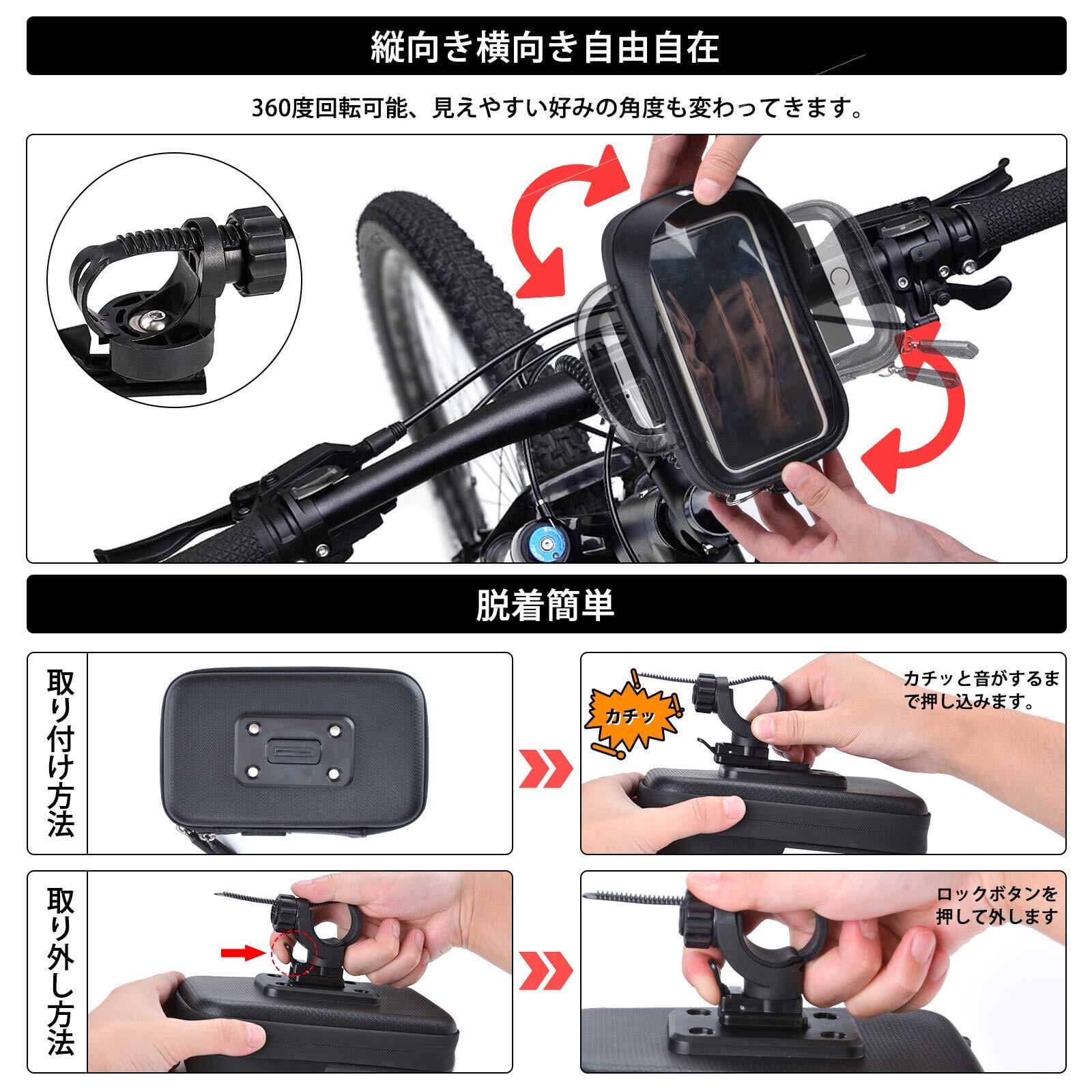 縦向き横向き自由自在

360度回転可能、見えやすい好みの角度も変わってきます。

脱着簡単

取り付け方法

カチッ

カチッと音がするまで押し込みます。

取り外し方法

ロックボタンを押して外します