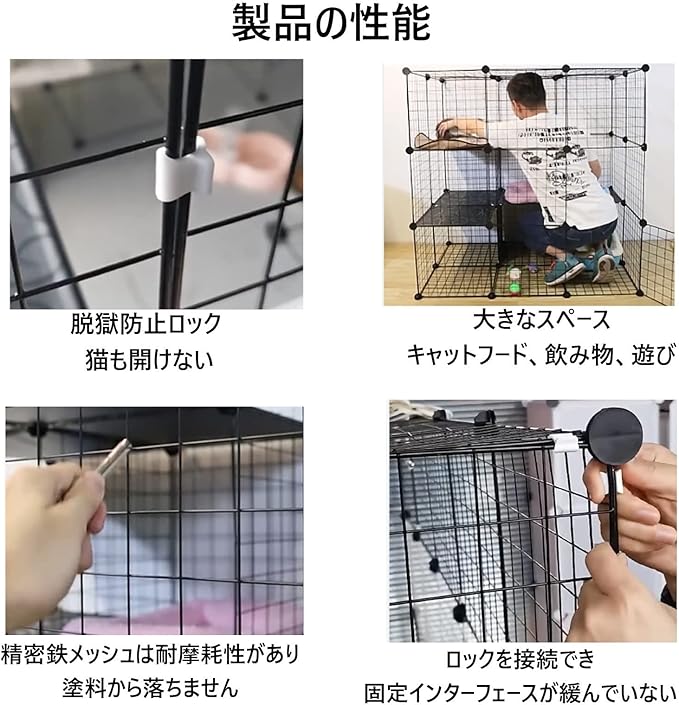 製品の性能

脱獄防止ロック
猫も開けない

大きなスペース
キャットフード、飲み物、遊び

精密鉄メッシュは耐摩耗性があり
塗料から落ちません

ロックを接続でき
固定インターフェースが緩んでいない