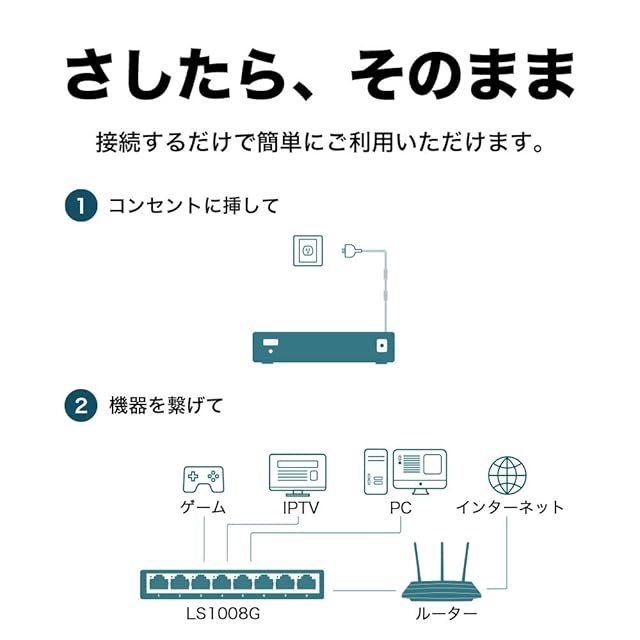 さしたら、そのまま

接続するだけで簡単にご利用いただけます。

1 コンセントに挿して

2 機器を繋げて

ゲーム

IPTV

PC

インターネット

LS1008G

ルーター