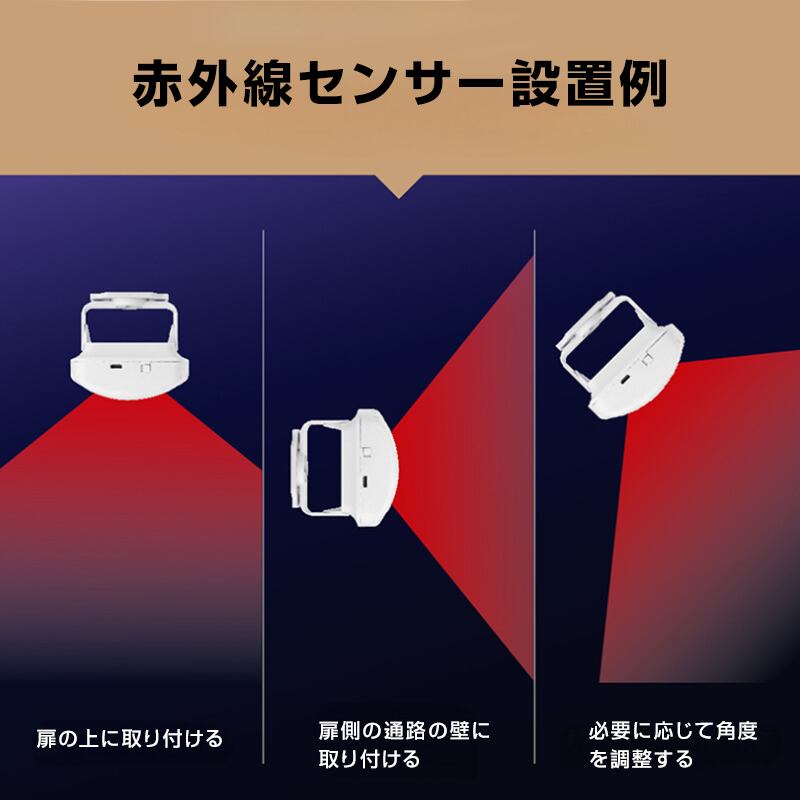 赤外線センサー設置例

扉の上に取り付ける

扉側の通路の壁に取り付ける

必要に応じて角度を調整する