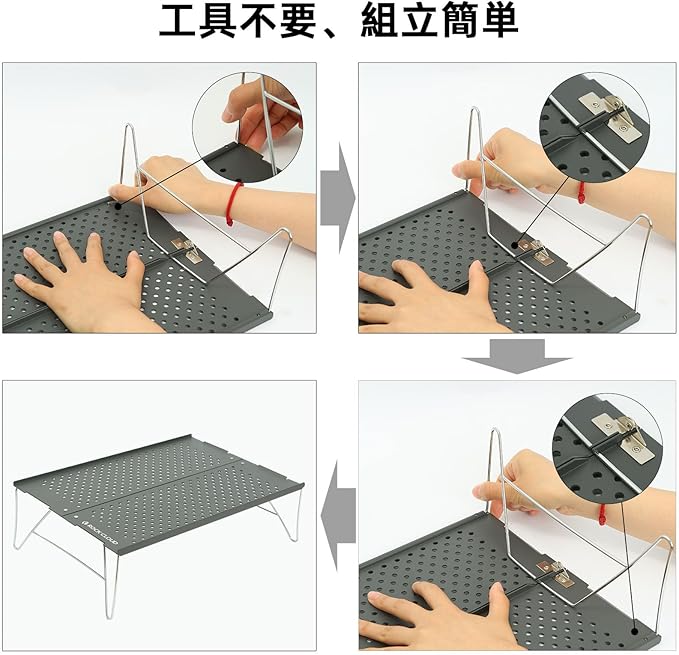 工具不要、組立簡単

ROCKCLOUD