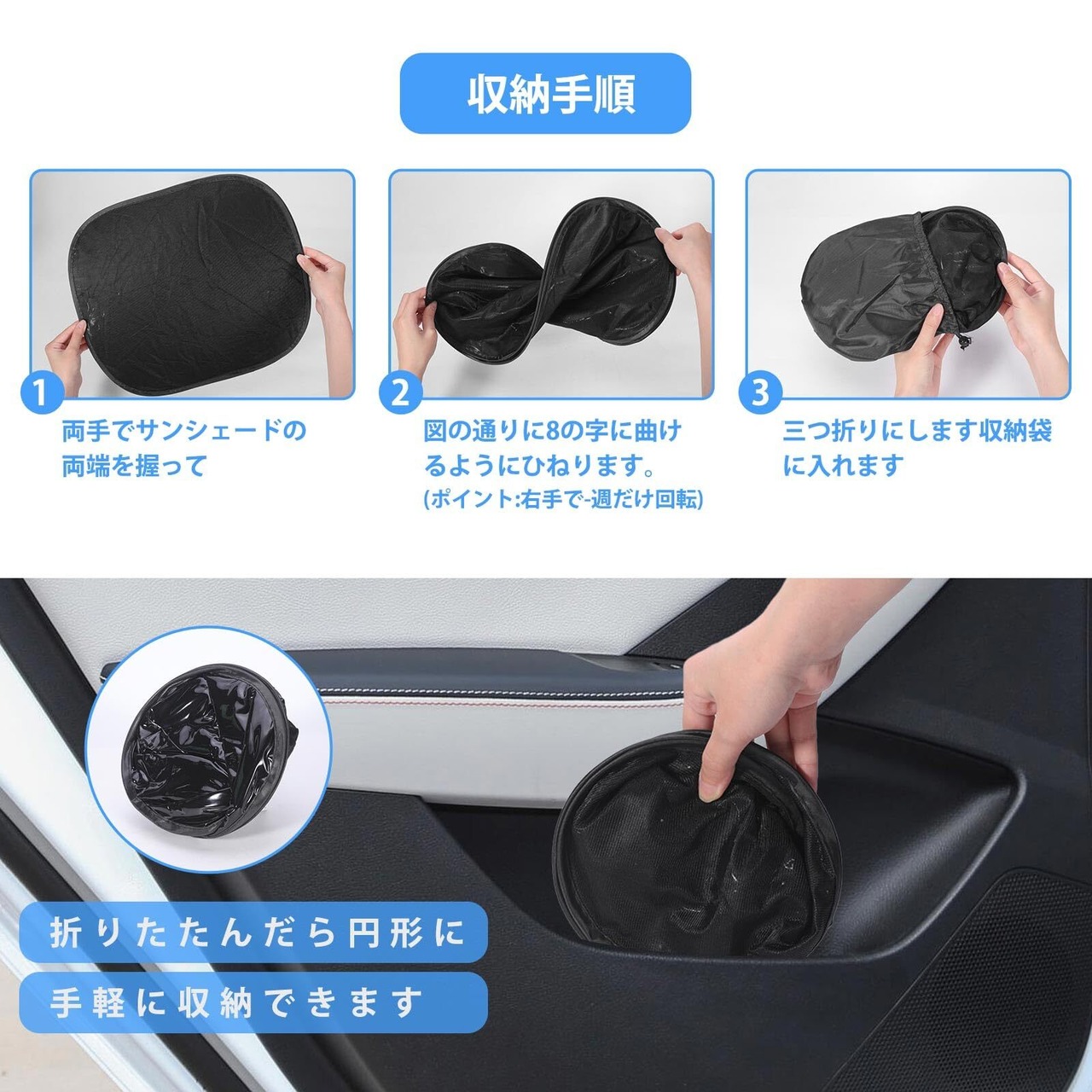 収納手順

1
両手でサンシェードの両端を握って

2
図の通りに8の字に曲けるようにひねります。
(ポイント:右手で-週だけ回転)

3
三つ折りにします収納袋に入れます

折りたたんだら円形に
手軽に収納できます