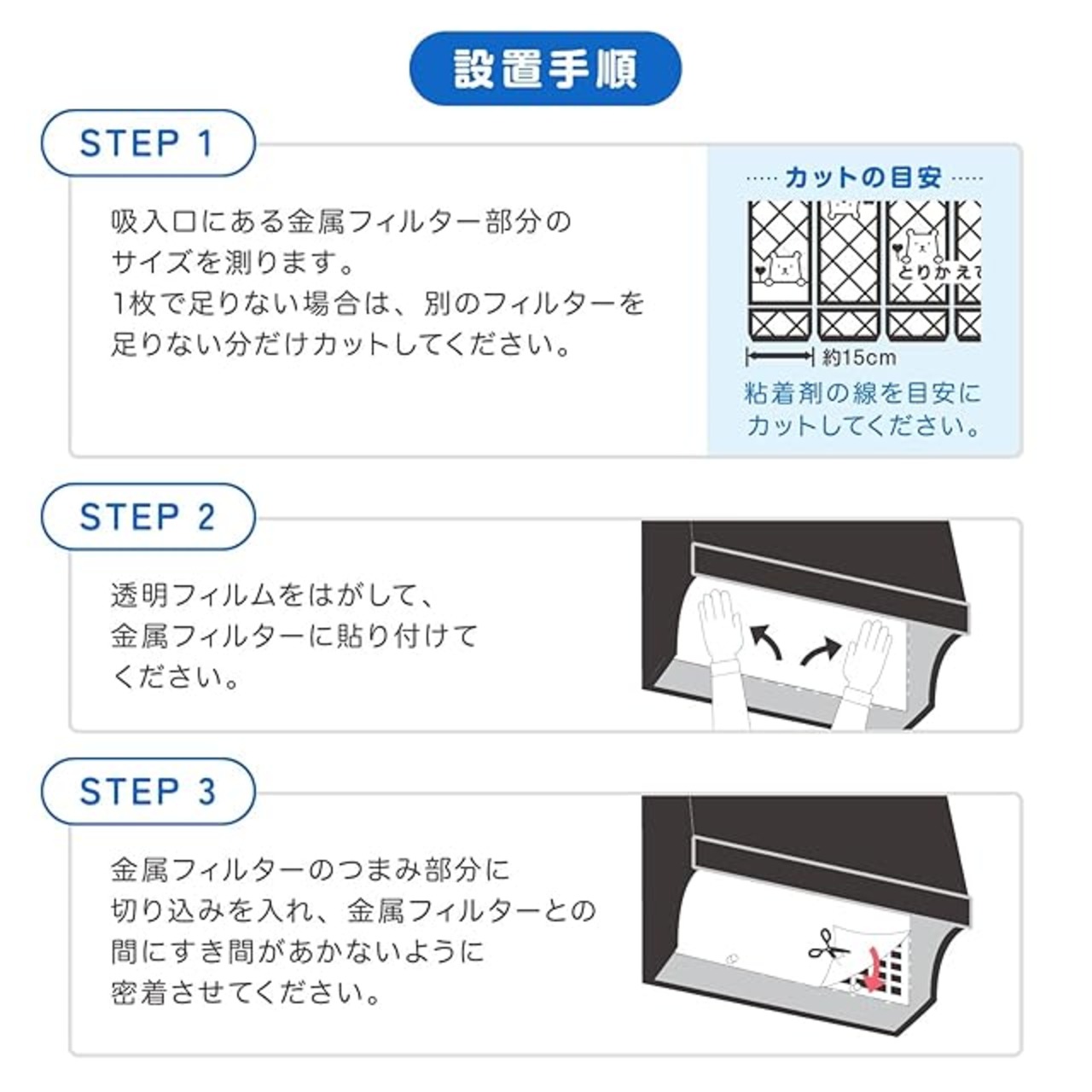 設置手順

STEP 1

吸入口にある金属フィルター部分のサイズを測ります。
1枚で足りない場合は、別のフィルターを足りない分だけカットしてください。

カットの目安

とりかえて

約15cm

粘着剤の線を目安にカットしてください。

STEP 2

透明フィルムをはがして、金属フィルターに貼り付けてください。

STEP 3

金属フィルターのつまみ部分に切り込みを入れ、金属フィルターとの間にすき間があかないように密着させてください。