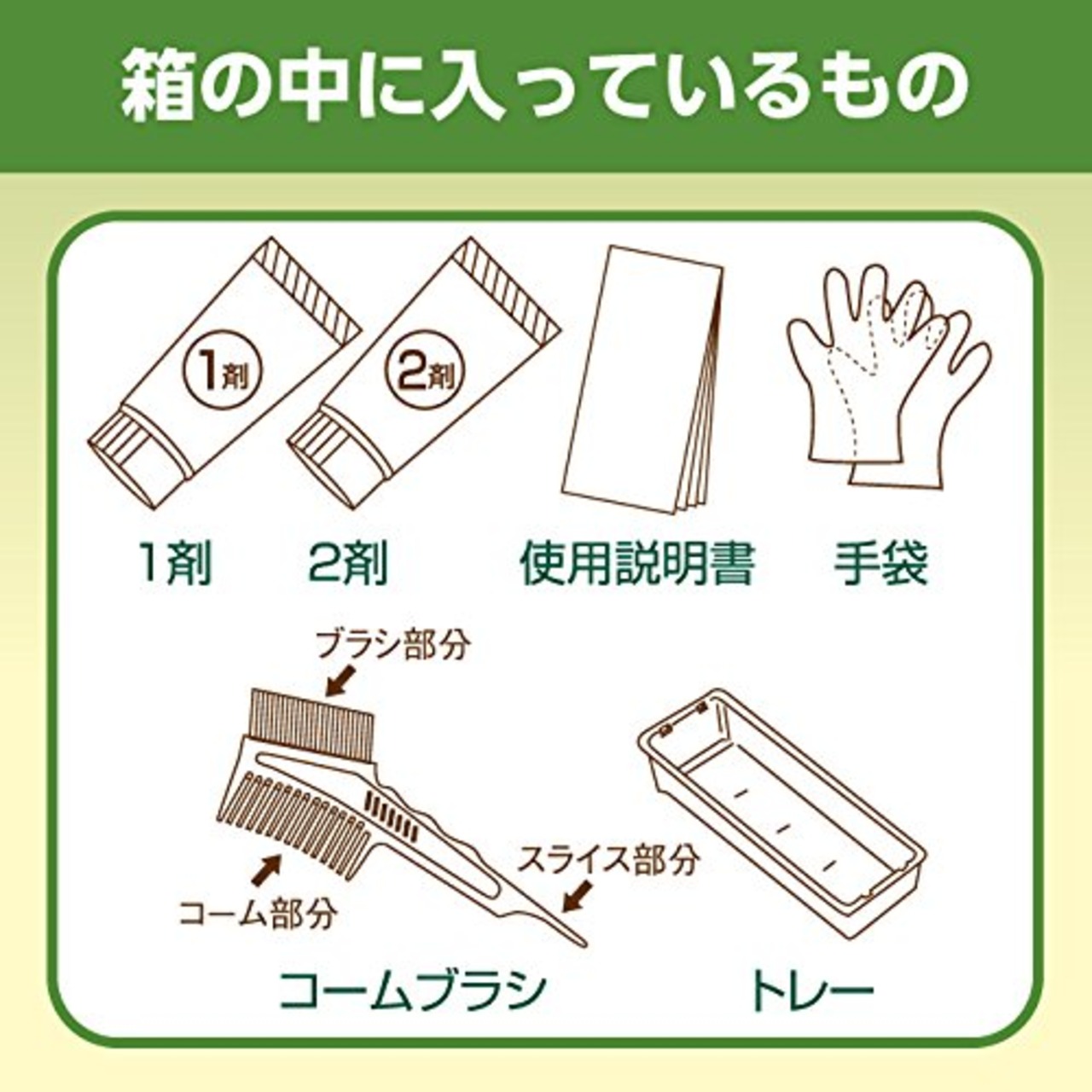 箱の中に入っているもの

1剤

2剤

1剤

2剤

使用説明書

手袋

ブラシ部分

スライス部分

コーム部分

コームブラシ

トレー