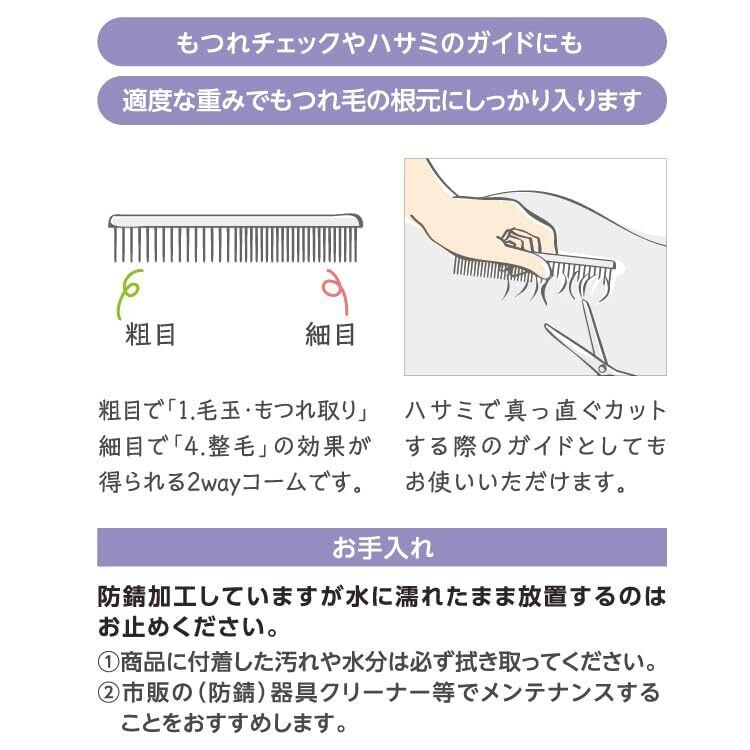 もつれチェックやハサミのガイドにも

適度な重みでもつれ毛の根元にしっかり入ります

粗目

細目

粗目で「1.毛玉･もつれ取り」細目で「4.整毛」の効果が得られる2wayコームです。

ハサミで真っ直ぐカットする際のガイドとしてもお使いいただけます。

お手入れ

防錆加工していますが水に濡れたまま放置するのはお止めください。

①商品に付着した汚れや水分は必ず拭き取ってください。

②市販の（防錆）器具クリーナー等でメンテナンスすることをおすすめします。