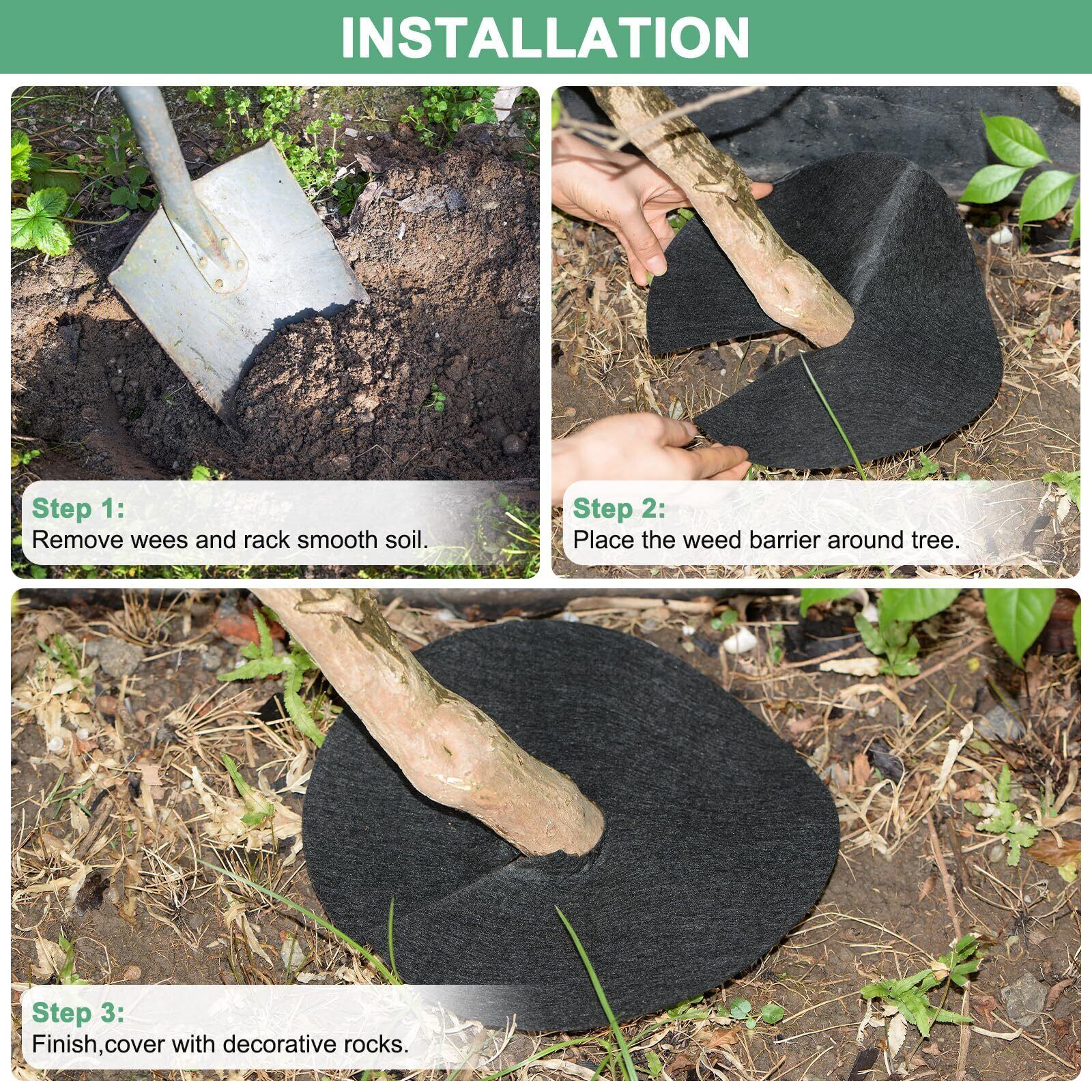 INSTALLATION

Step 1:
Remove wees and rack smooth soil.

Step 2:
Place the weed barrier around tree.

Step 3:
Finish,cover with decorative rocks.