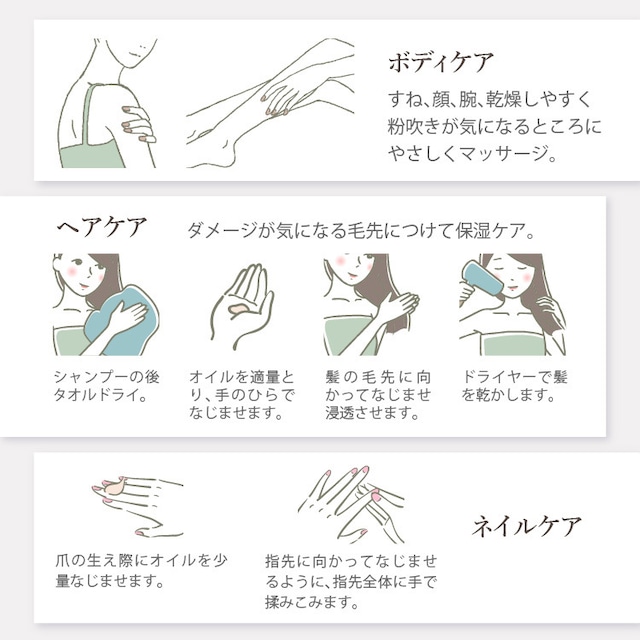 ボディケア

すね、顔、腕、乾燥しやすく粉吹きが気になるところにやさしくマッサージ。

ヘアケア

ダメージが気になる毛先につけて保湿ケア。

シャンプーの後タオルドライ。

オイルを適量とり、手のひらでなじませます。

髪の毛先に向かってなじませ浸透させます。

ドライヤーで髪を乾かします。

爪の生え際にオイルを少量なじませます。

指先に向かってなじませるように、指先全体に手で揉みこみます。

ネイルケア