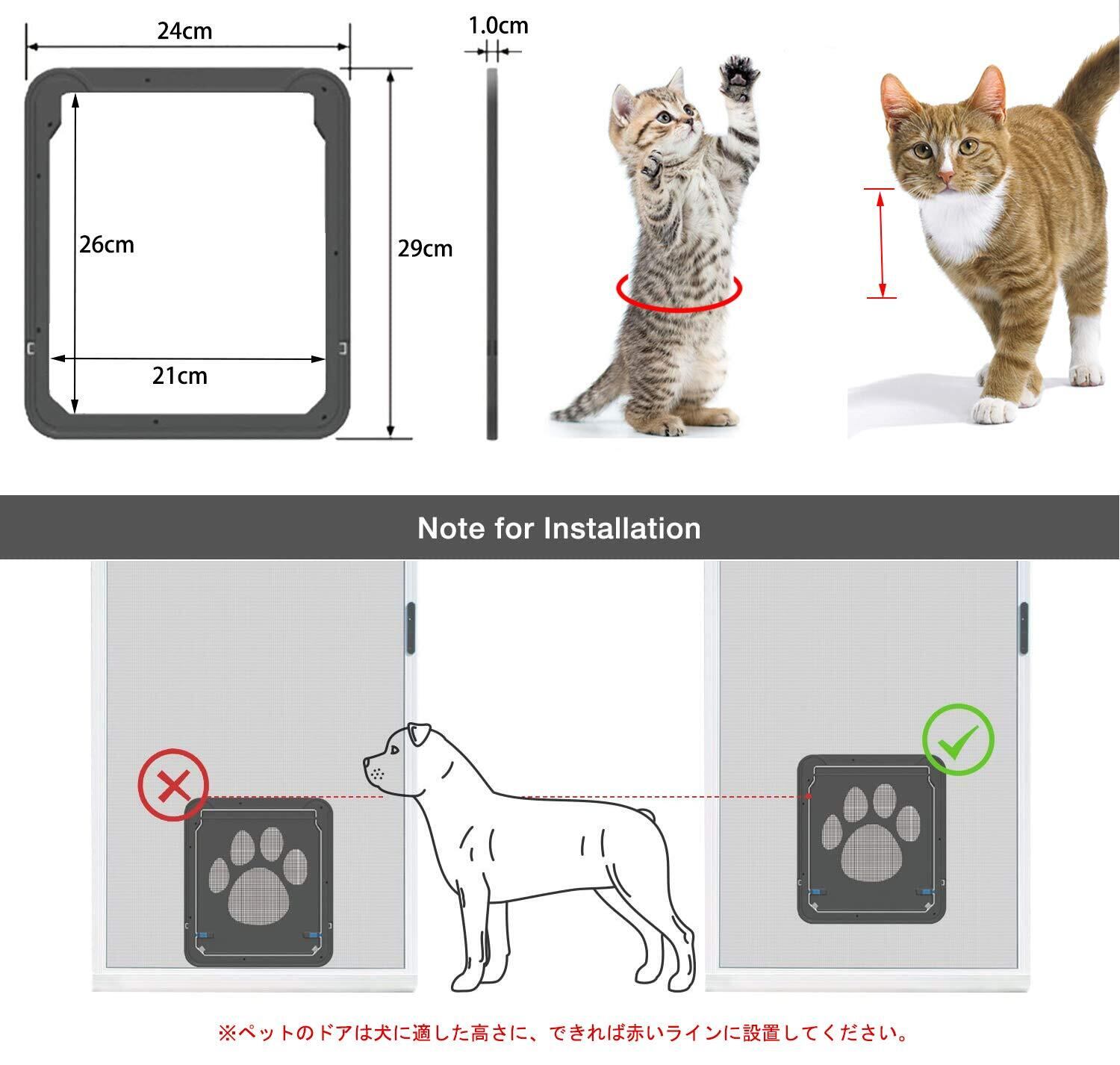 24cm

1.0cm

26cm

29cm

21cm

Note for Installation

※ペットのドアは犬に適した高さに、できれば赤いラインに設置してください。