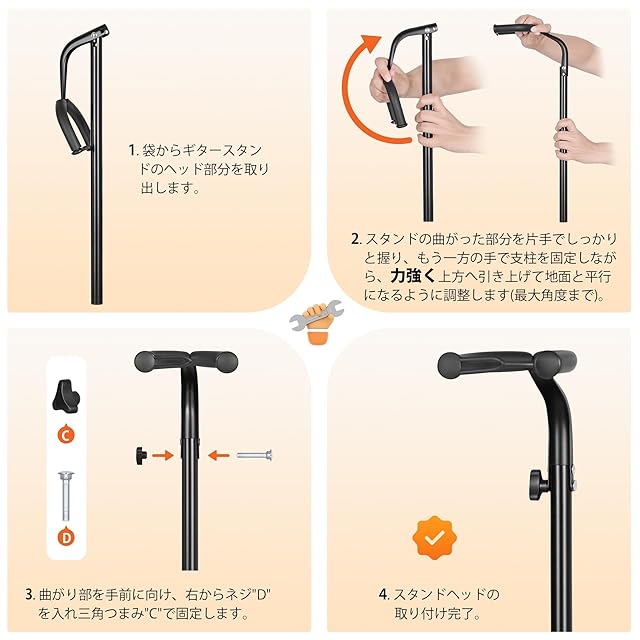 1. 袋からギタースタンドのヘッド部分を取り出します。

2. スタンドの曲がった部分を片手でしっかりと握り、もう一方の手で支柱を固定しながら、力強く上方へ引き上げて地面と平行になるように調整します(最大角度まで)。

C

D

3. 曲がり部を手前に向け、右からネジ"D"を入れ三角つまみ"C"で固定します。

4. スタンドヘッドの取り付け完了。