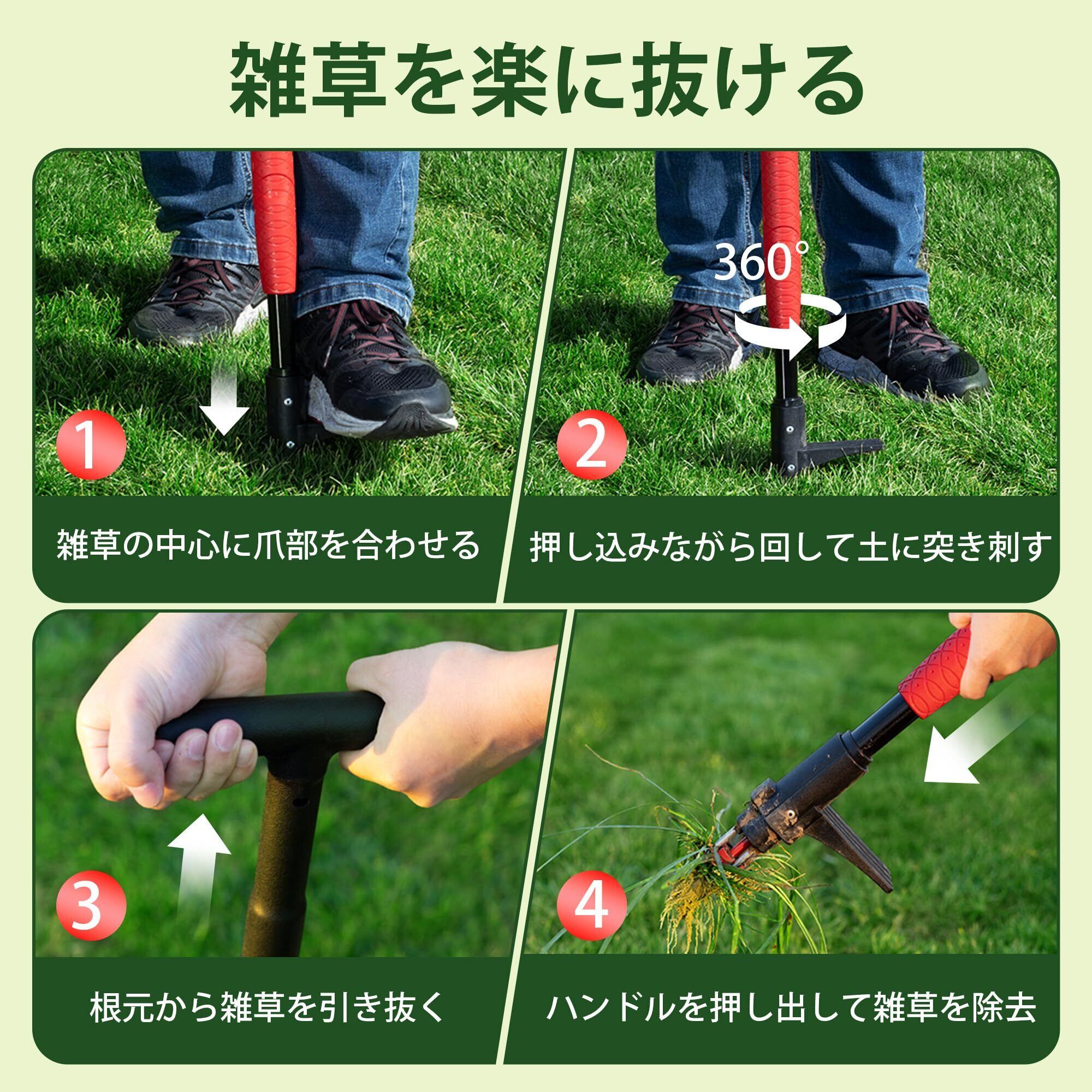 雑草を楽に抜ける

1

雑草の中心に爪部を合わせる

360°

2

押し込みながら回して土に突き刺す

3

根元から雑草を引き抜く

4

ハンドルを押し出して雑草を除去