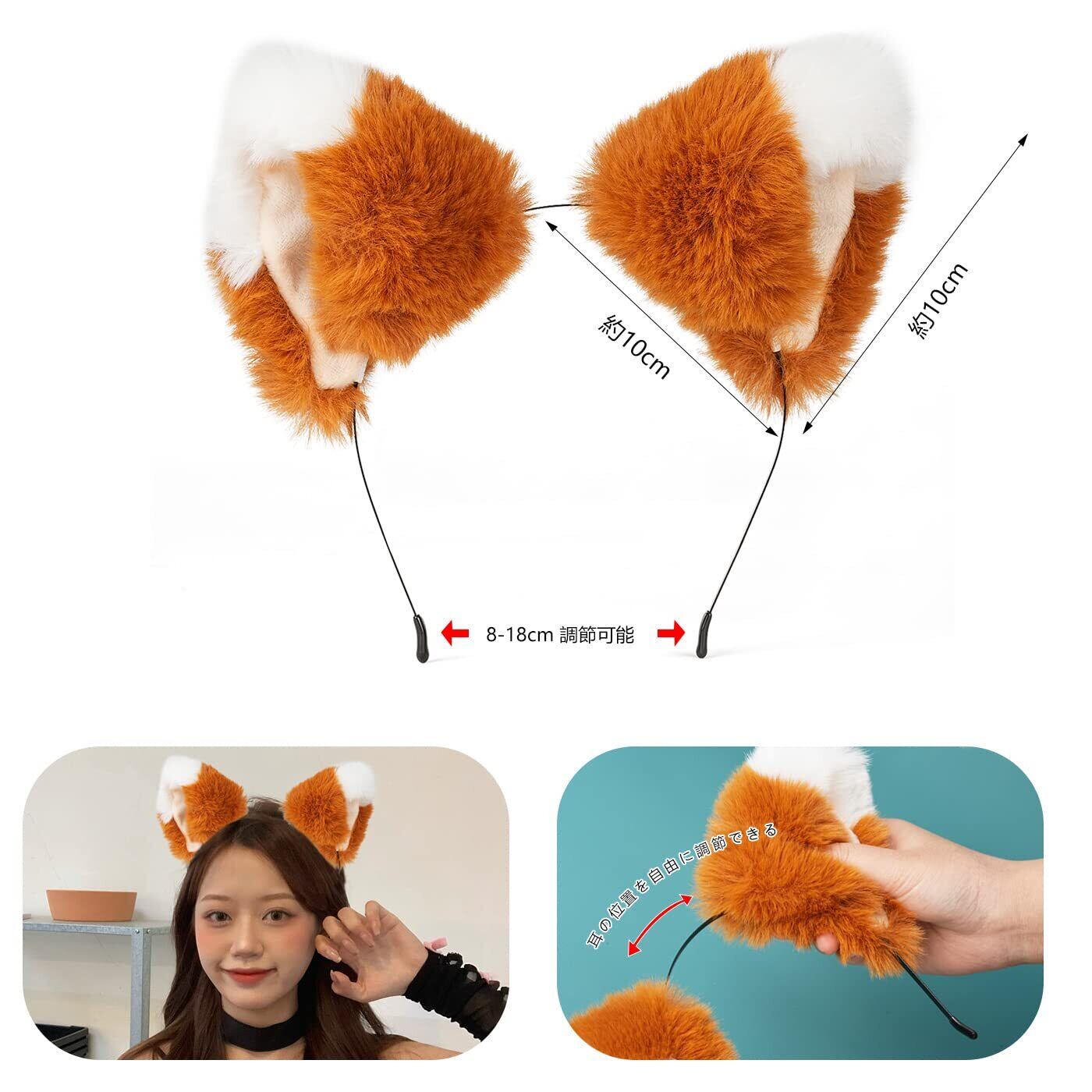 約10cm

約10cm

8-18cm 調節可能

耳の位置を自由に調節できる