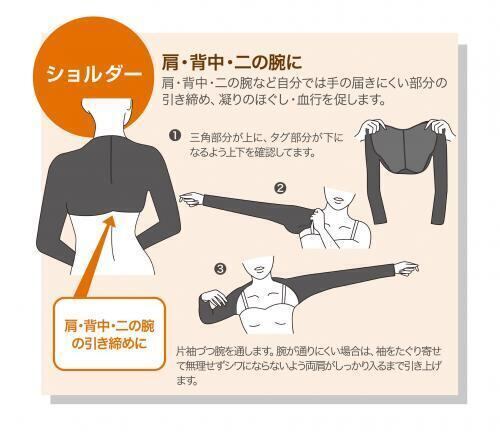 ショルダー

肩・背中・二の腕に

肩・背中・二の腕など自分では手の届きにくい部分の引き締め、凝りのほぐし・血行を促します。

❶ 三角部分が上に、タグ部分が下になるよう上下を確認してます。

❷

❸

肩・背中・二の腕の引き締めに

片袖づつ腕を通します。腕が通りにくい場合は、袖をたぐり寄せて無理せずシワにならないよう両肩がしっかり入るまで引き上げます。