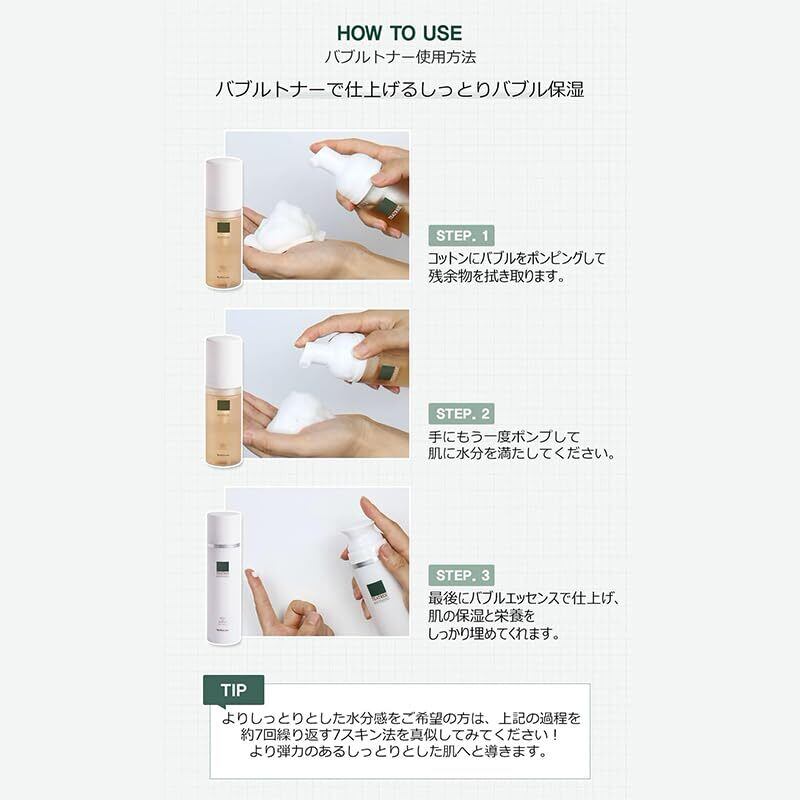 HOW TO USE
バブルトナー使用方法

バブルトナーで仕上げるしっとりバブル保湿

STEP. 1
コットンにバブルをポンピングして残余物を拭き取ります。

STEP. 2
手にもう一度ポンプして肌に水分を満たしてください。

STEP. 3
最後にバブルエッセンスで仕上げ、肌の保湿と栄養をしっかり埋めてくれます。

TIP
よりしっとりとした水分感をご希望の方は、上記の過程を約7回繰り返す7スキン法を真似してみてください！より弾力のあるしっとりとした肌へと導きます。