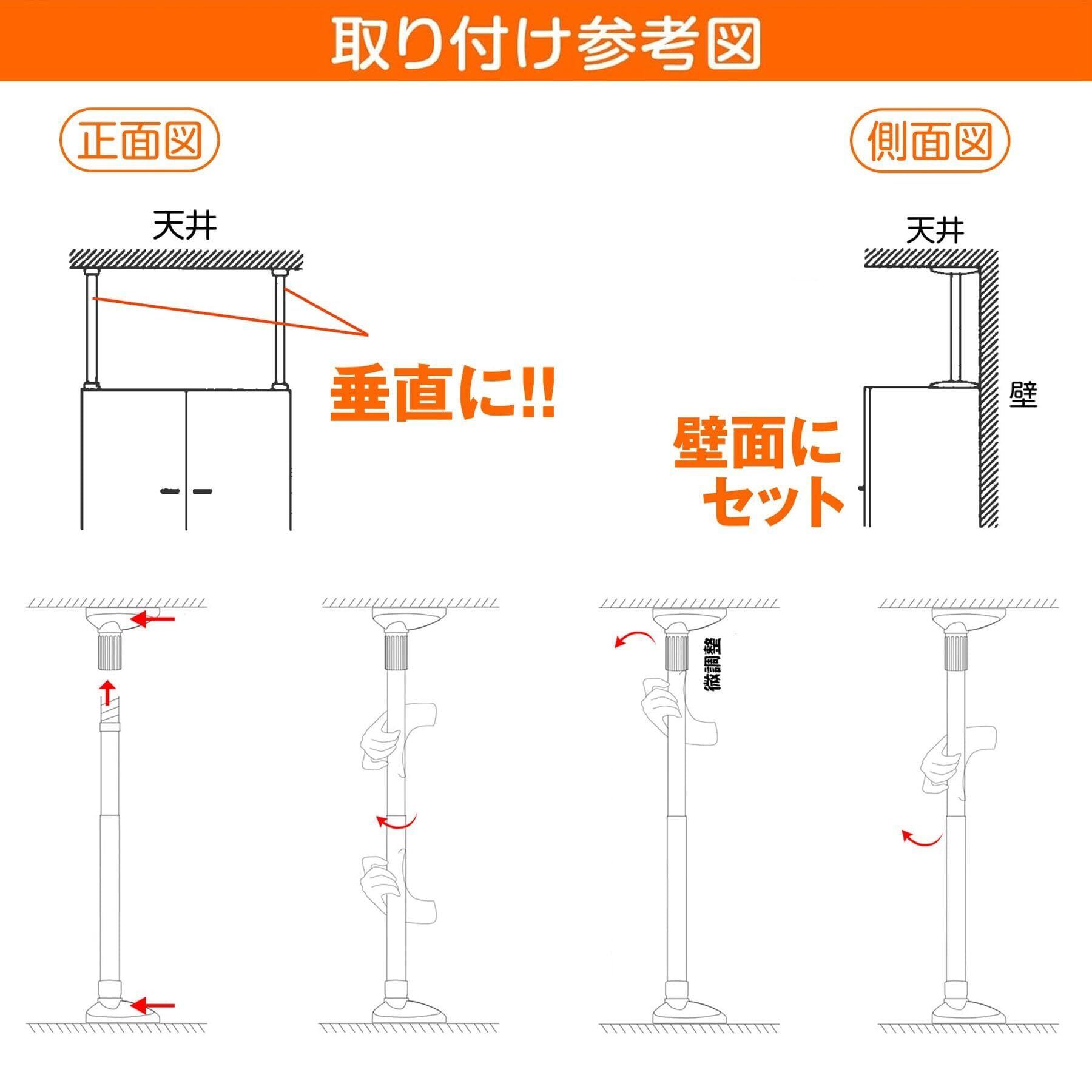 取り付け参考図

正面図

天井

垂直に!!

側面図

天井

壁

壁面にセット

微調整