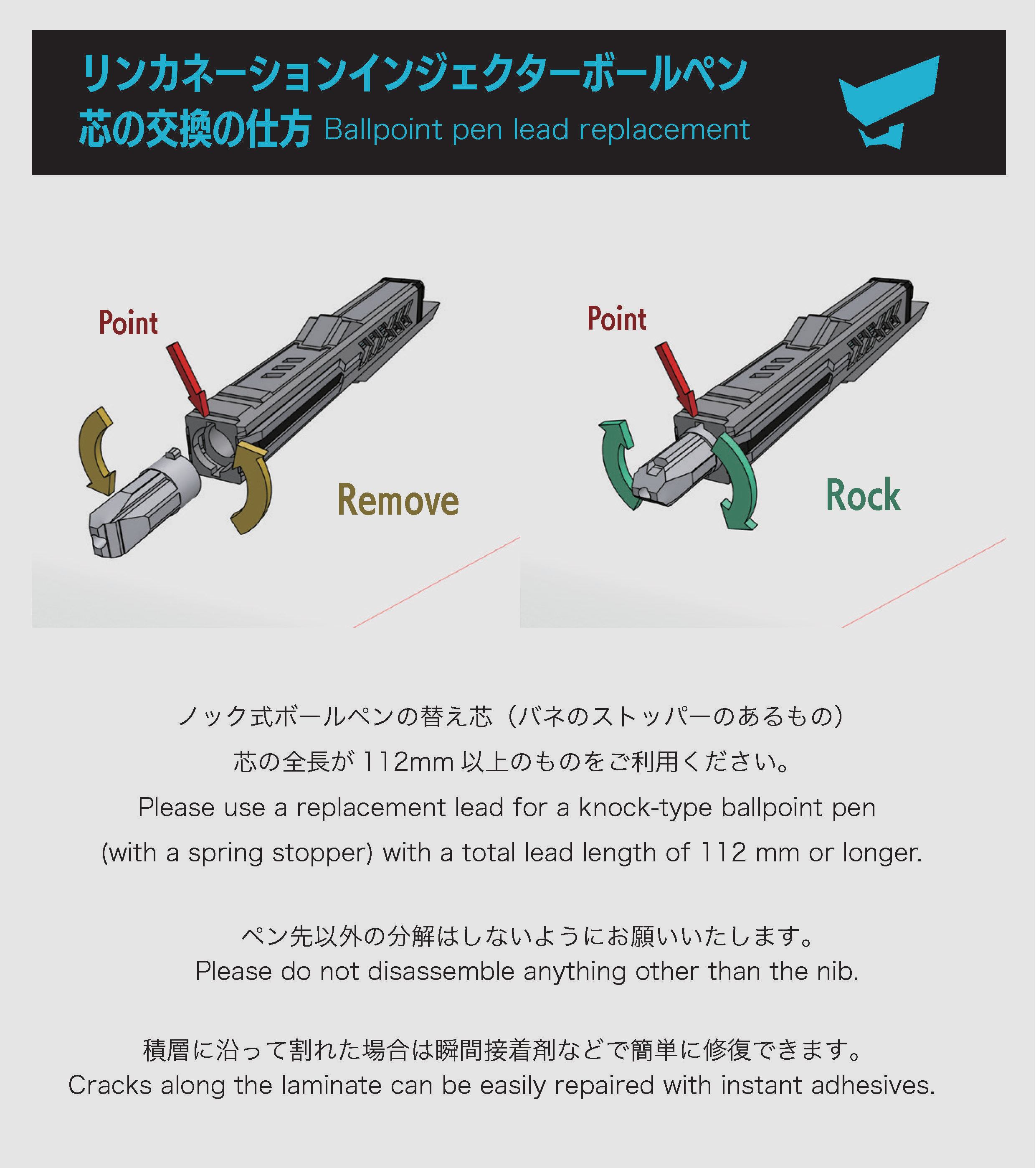 リンカネーションインジェクターボールペン
芯の交換の仕方 Ballpoint pen lead replacement

Point

Remove

Point

Rock

ノック式ボールペンの替え芯（バネのストッパーのあるもの）
芯の全長が 112mm 以上のものをご利用ください。
Please use a replacement lead for a knock-type ballpoint pen (with a spring stopper) with a total lead length of 112 mm or longer.

ペン先以外の分解はしないようにお願いいたします。
Please do not disassemble anything other than the nib.

積層に沿って割れた場合は瞬間接着剤などで簡単に修復できます。
Cracks along the laminate can be easily repaired with instant adhesives.